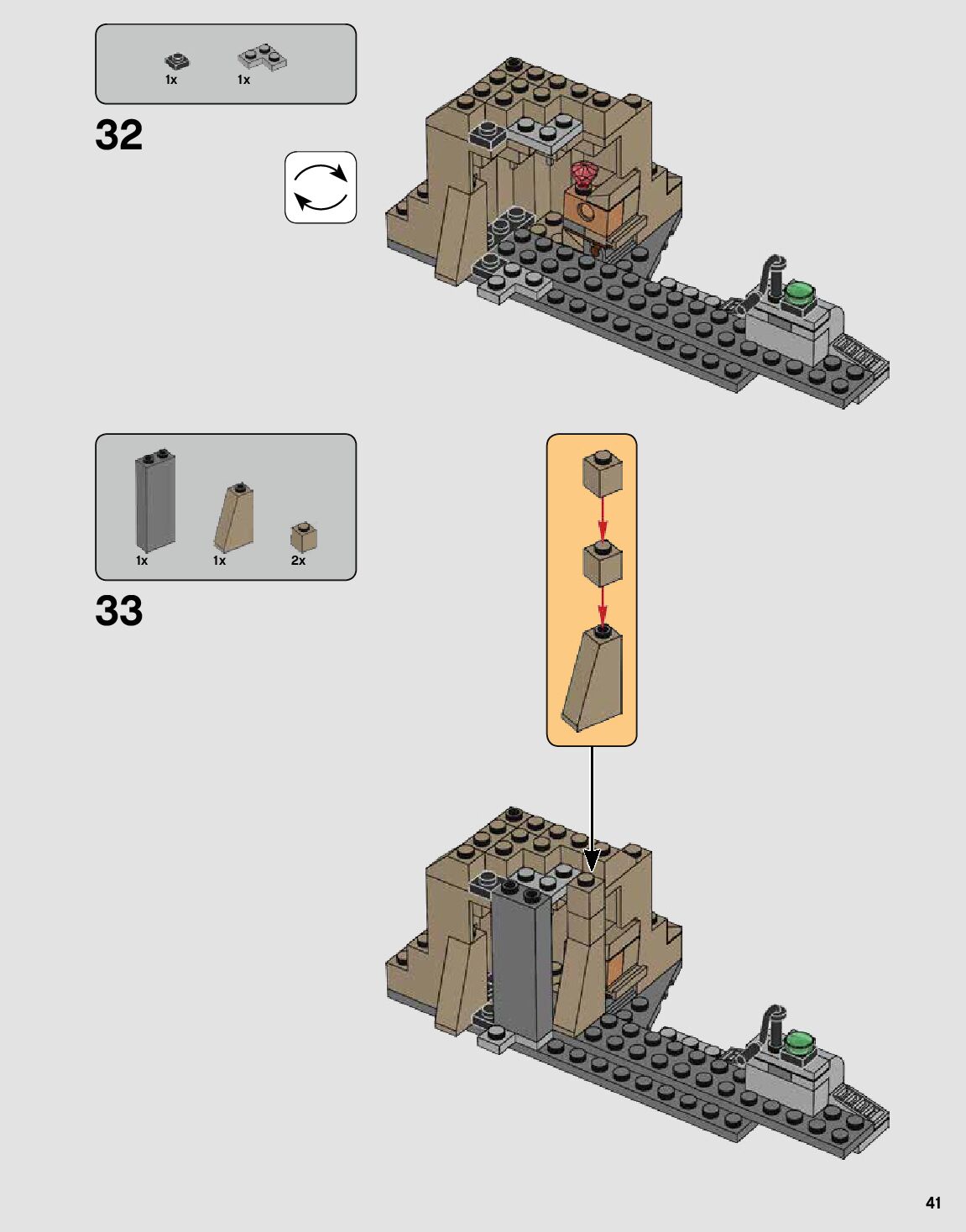 1x 1x

32

1x 1x 2x

33

41