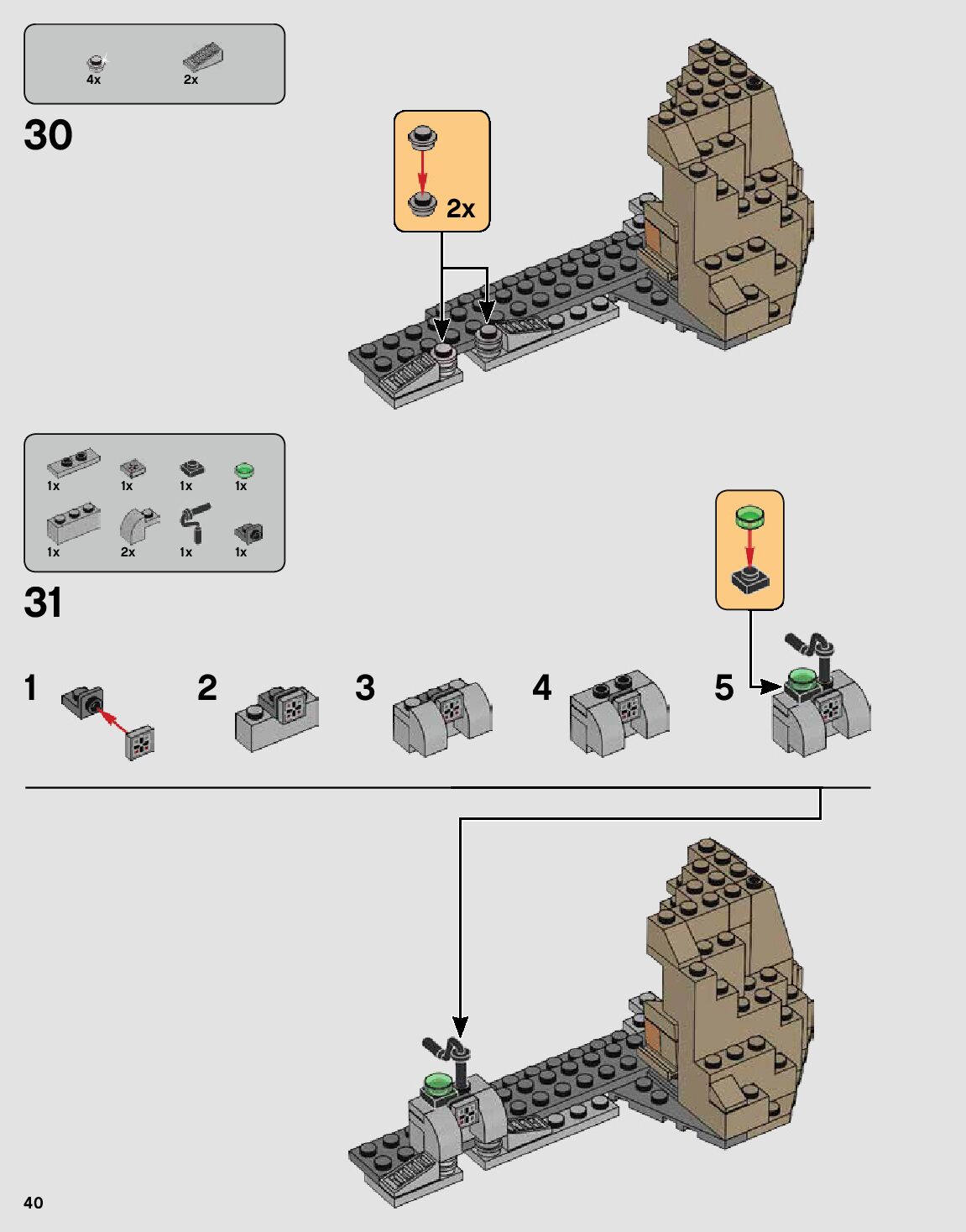 4x
2x

30

2x

1x
1x
1x
1x
1x
2x
1x
1x

31

1
2
3
4
5

40