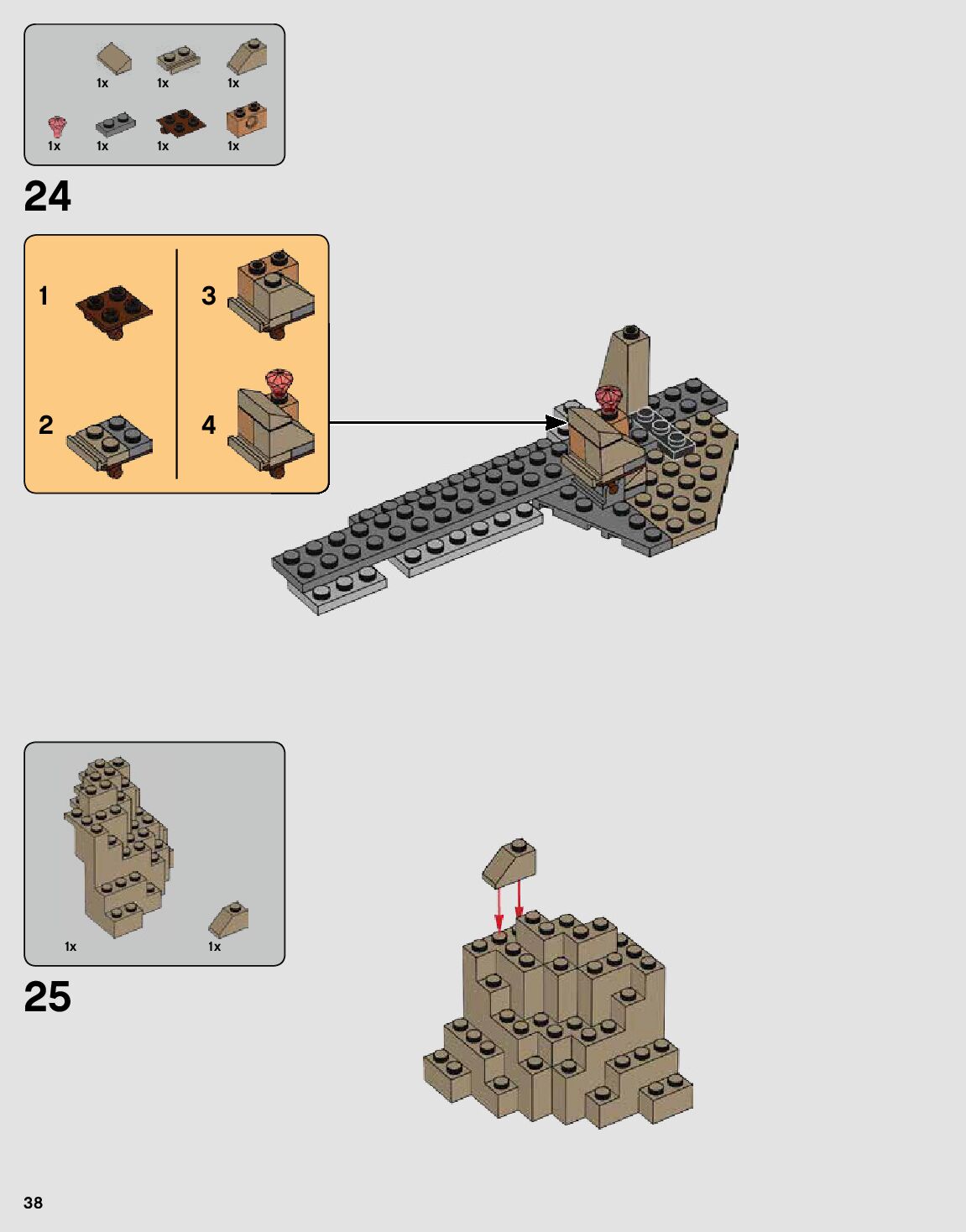 1x 1x 1x
1x 1x 1x 1x

24

1
2
3
4

1x 1x

25

38