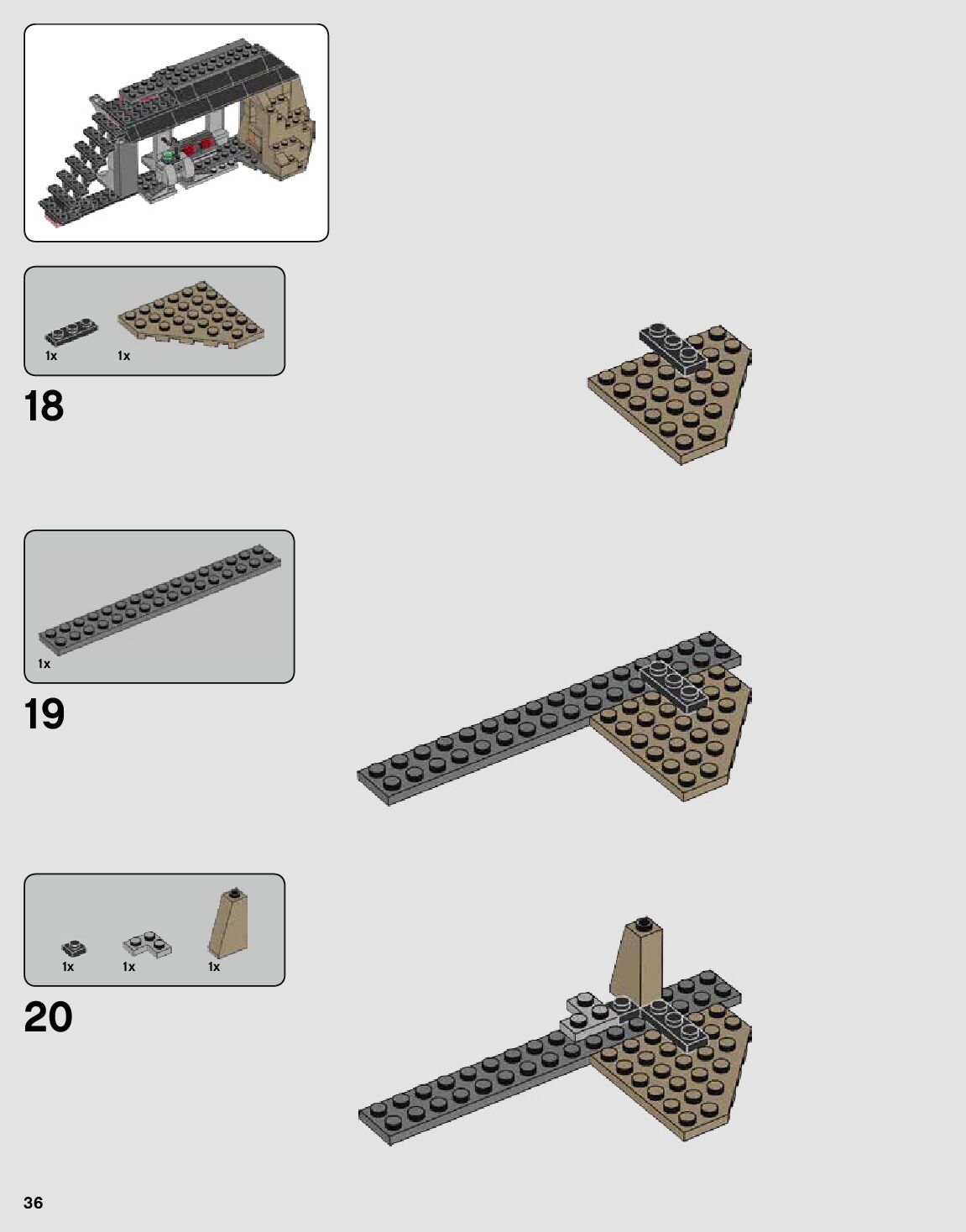 1x 1x

18

1x

19

1x 1x 1x

20

36