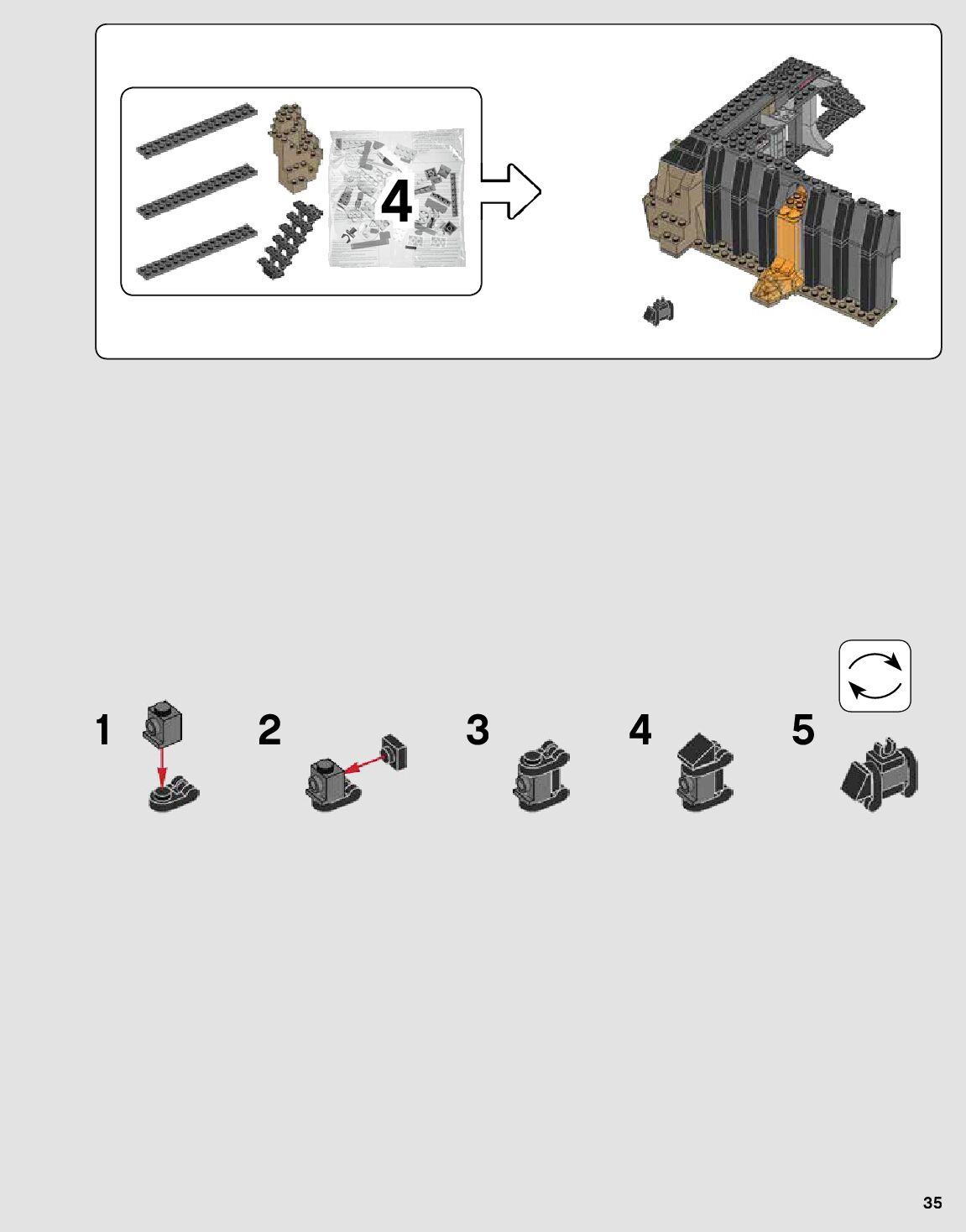 4

1

2

3

4

5

35