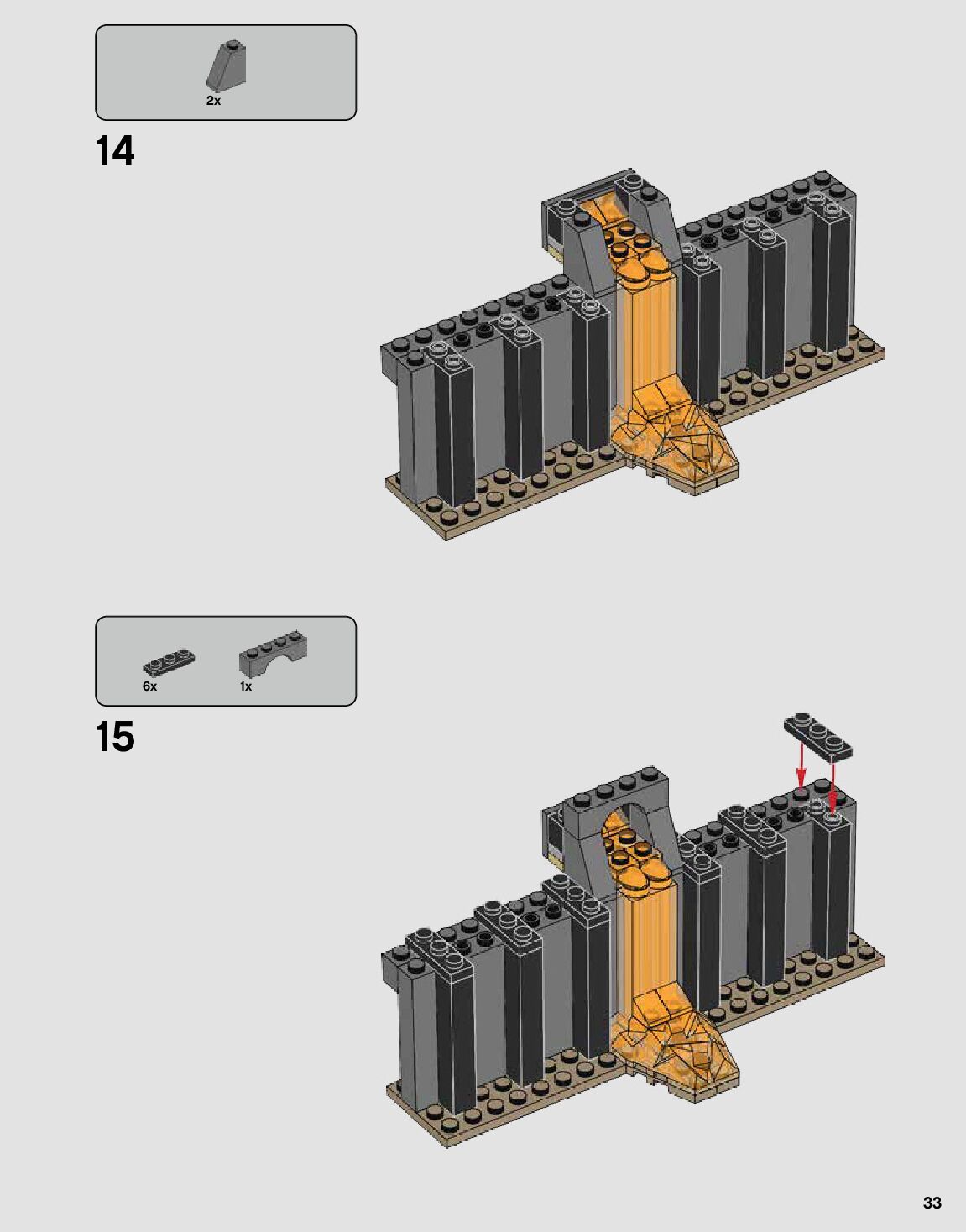 2x

14

6x

1x

15

33