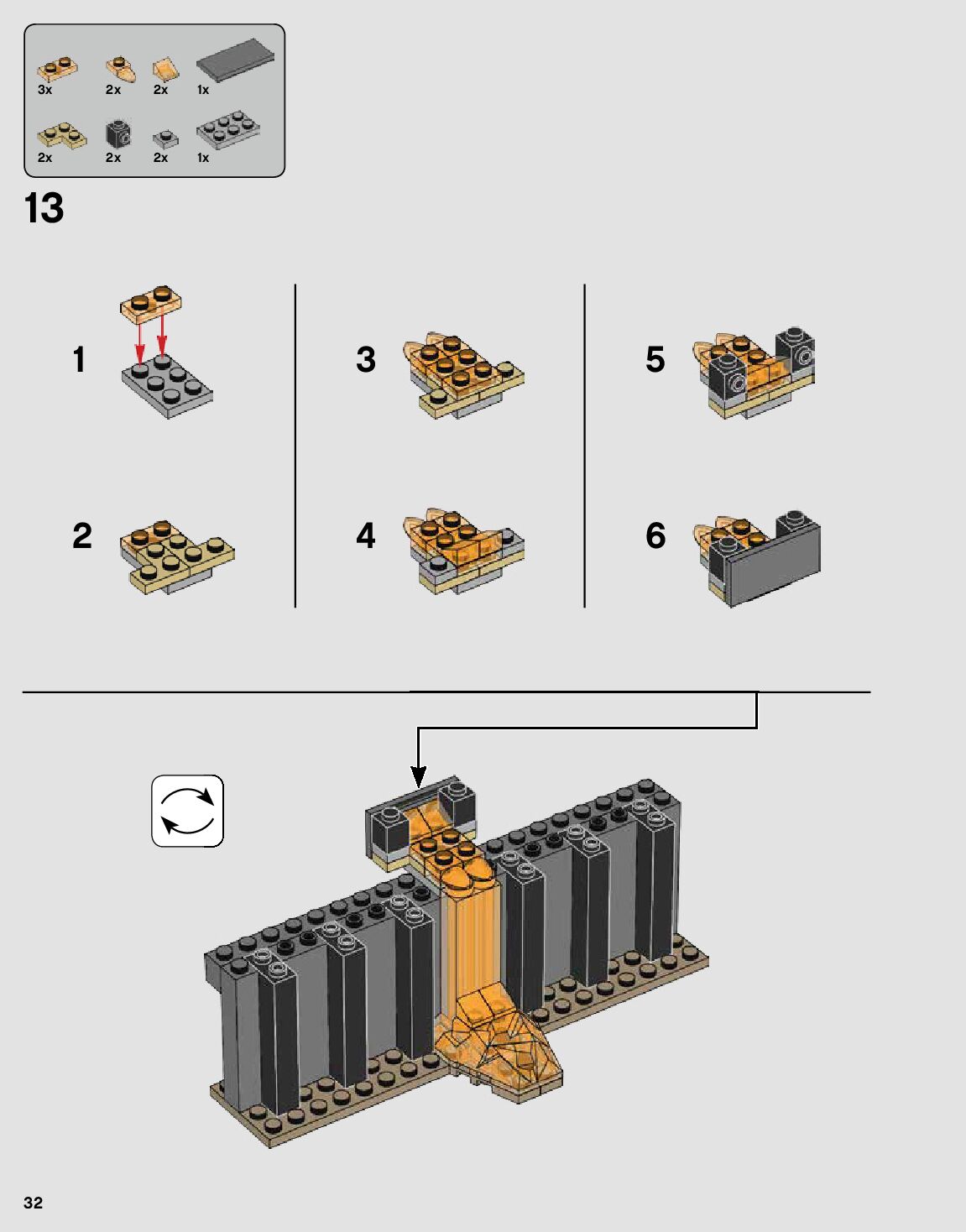 3x 2x 2x 1x
2x 2x 2x 1x

13

1

2

3

4

5

6

32