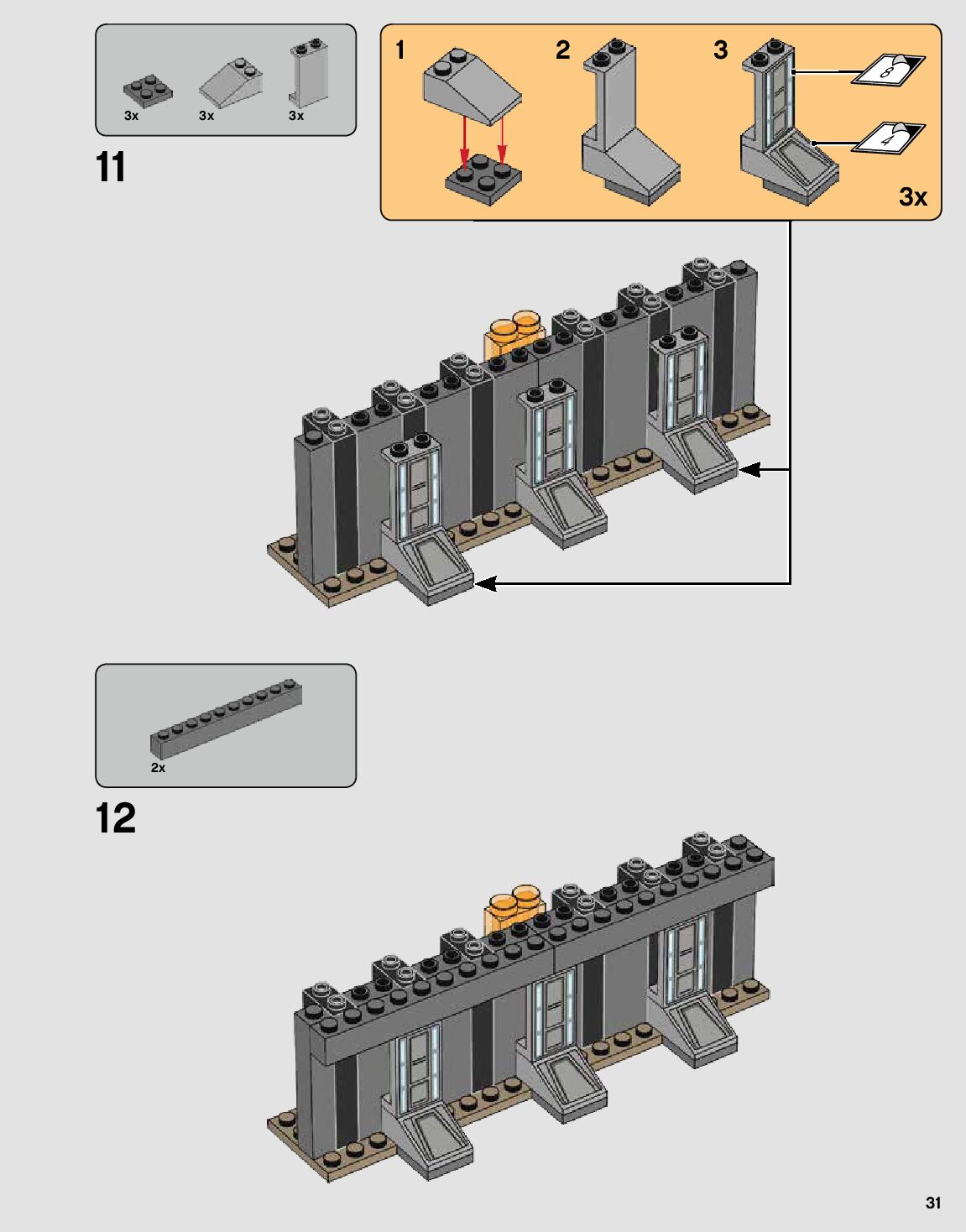 3x 3x 3x

11

1 2 3

8

4

3x

2x

12

31