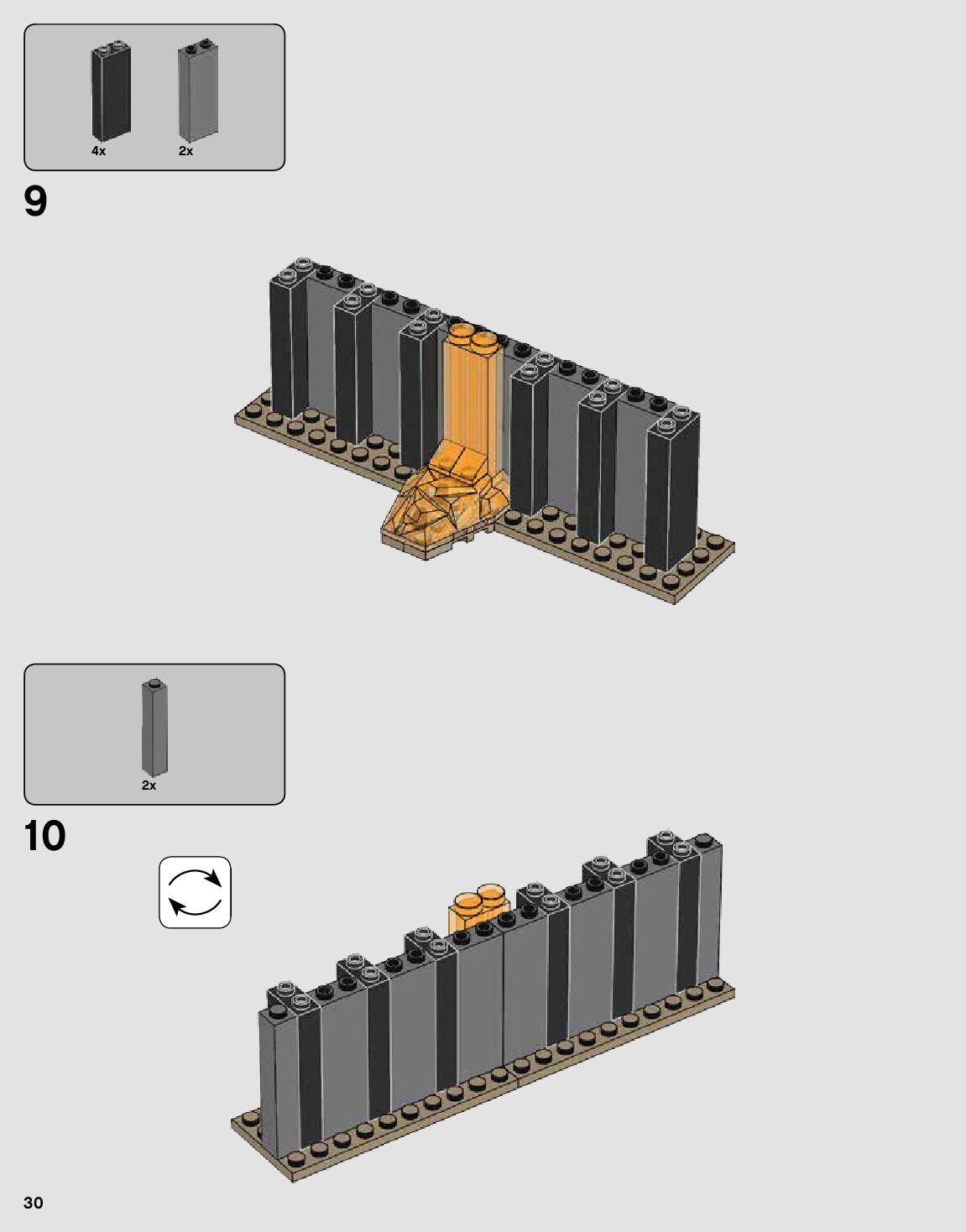 4x 2x

9

2x

10

30