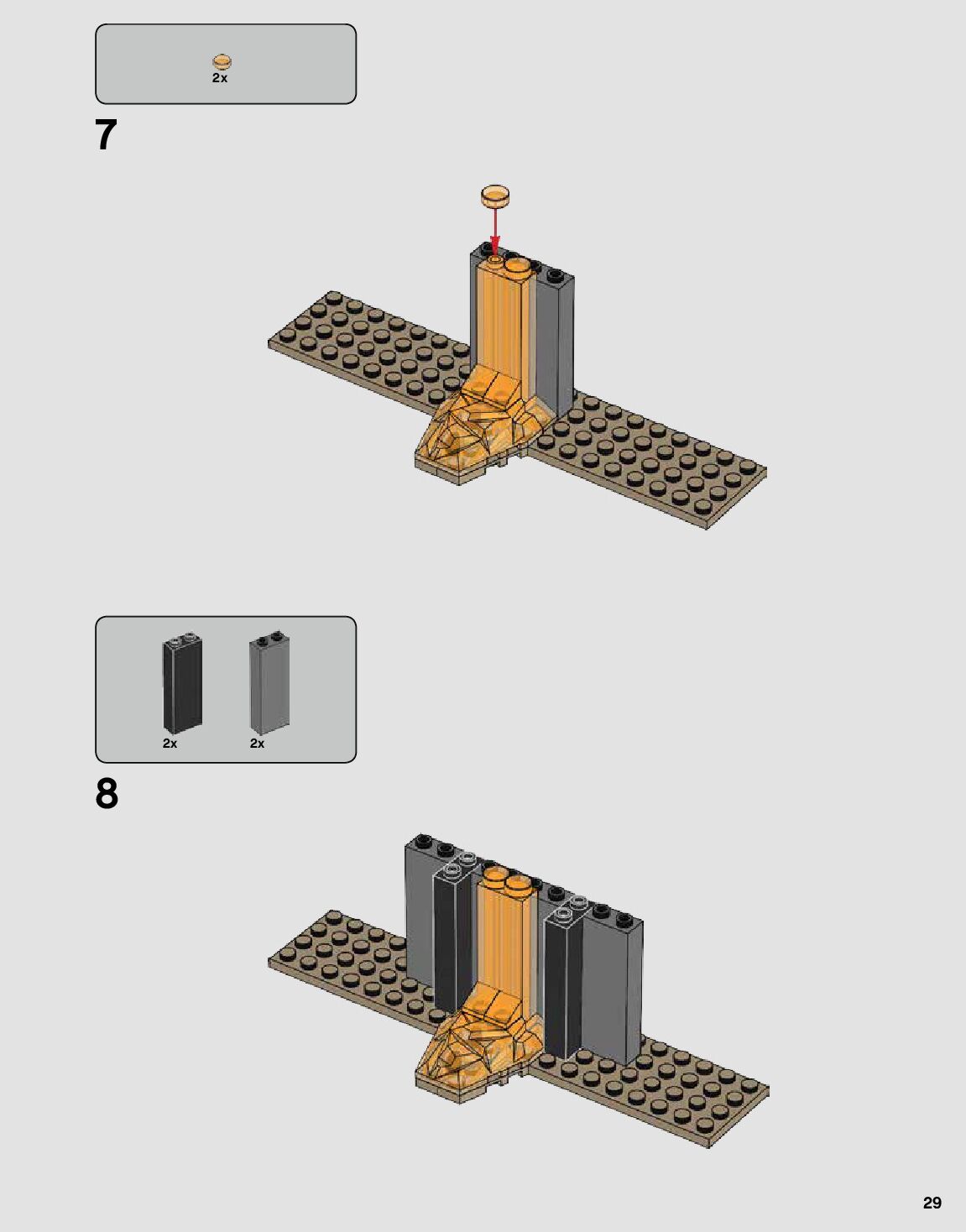 2x

7

2x
2x

8

29