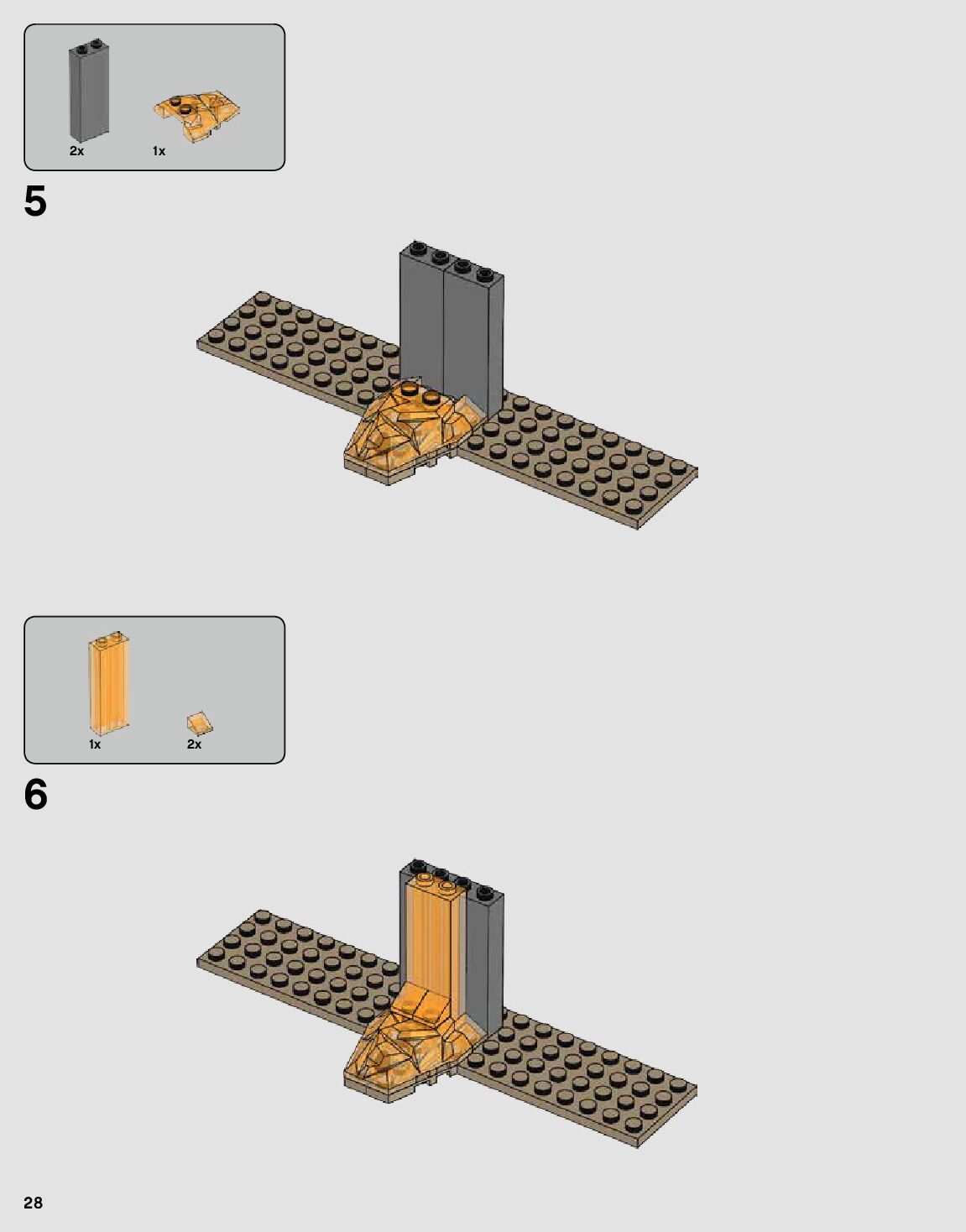 2x 1x

5

1x 2x

6

28