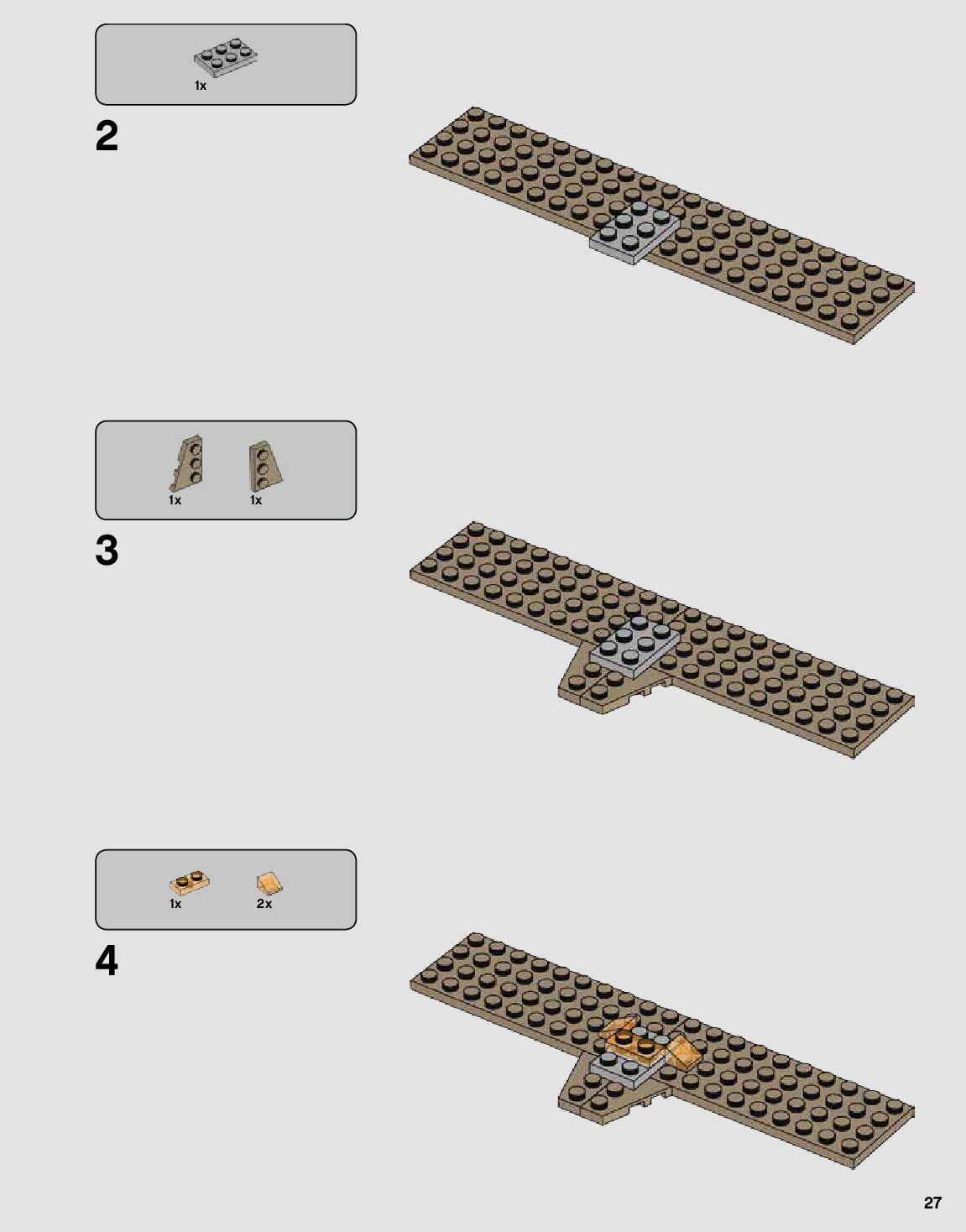 1x

2

1x 1x

3

1x 2x

4

27