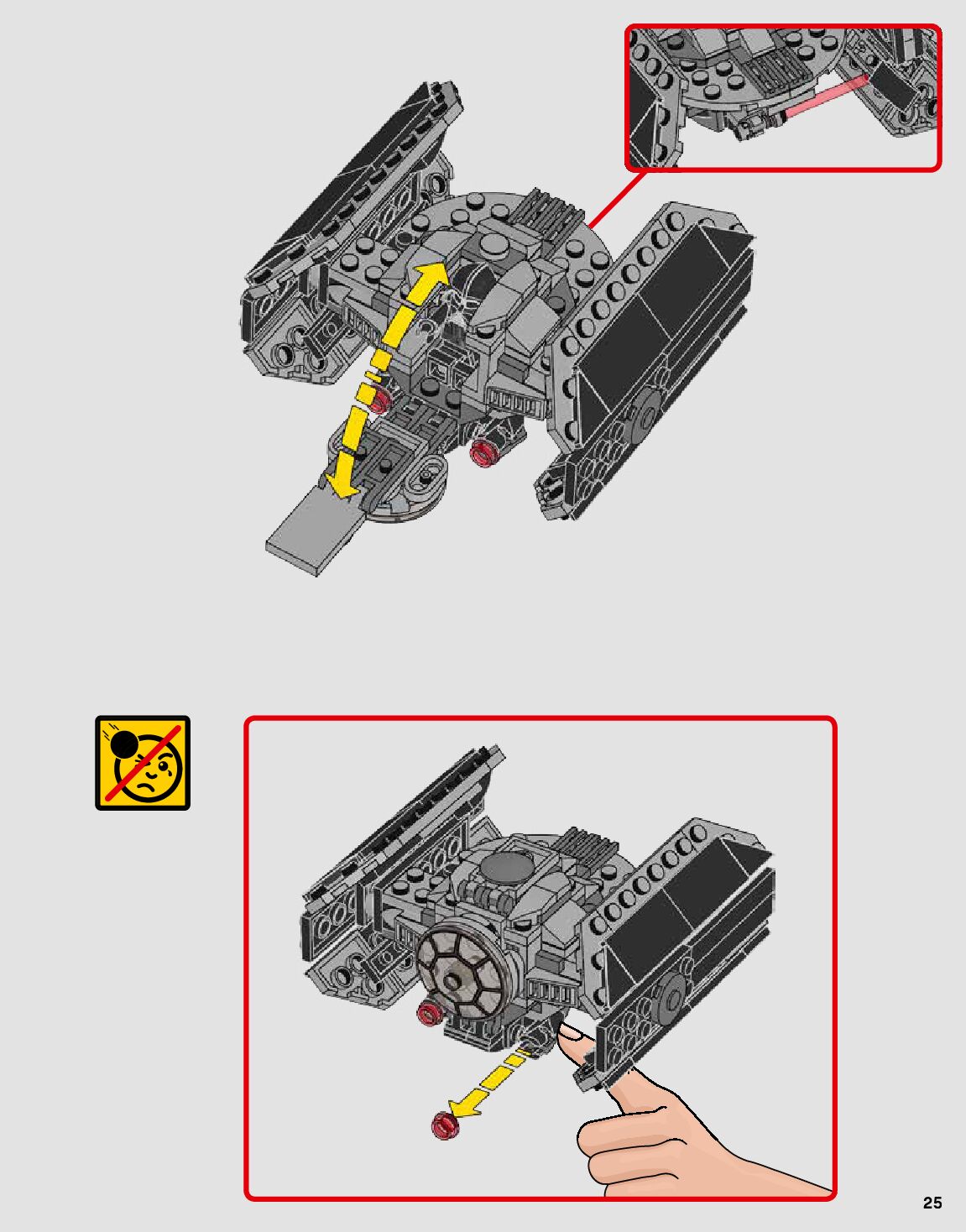 25