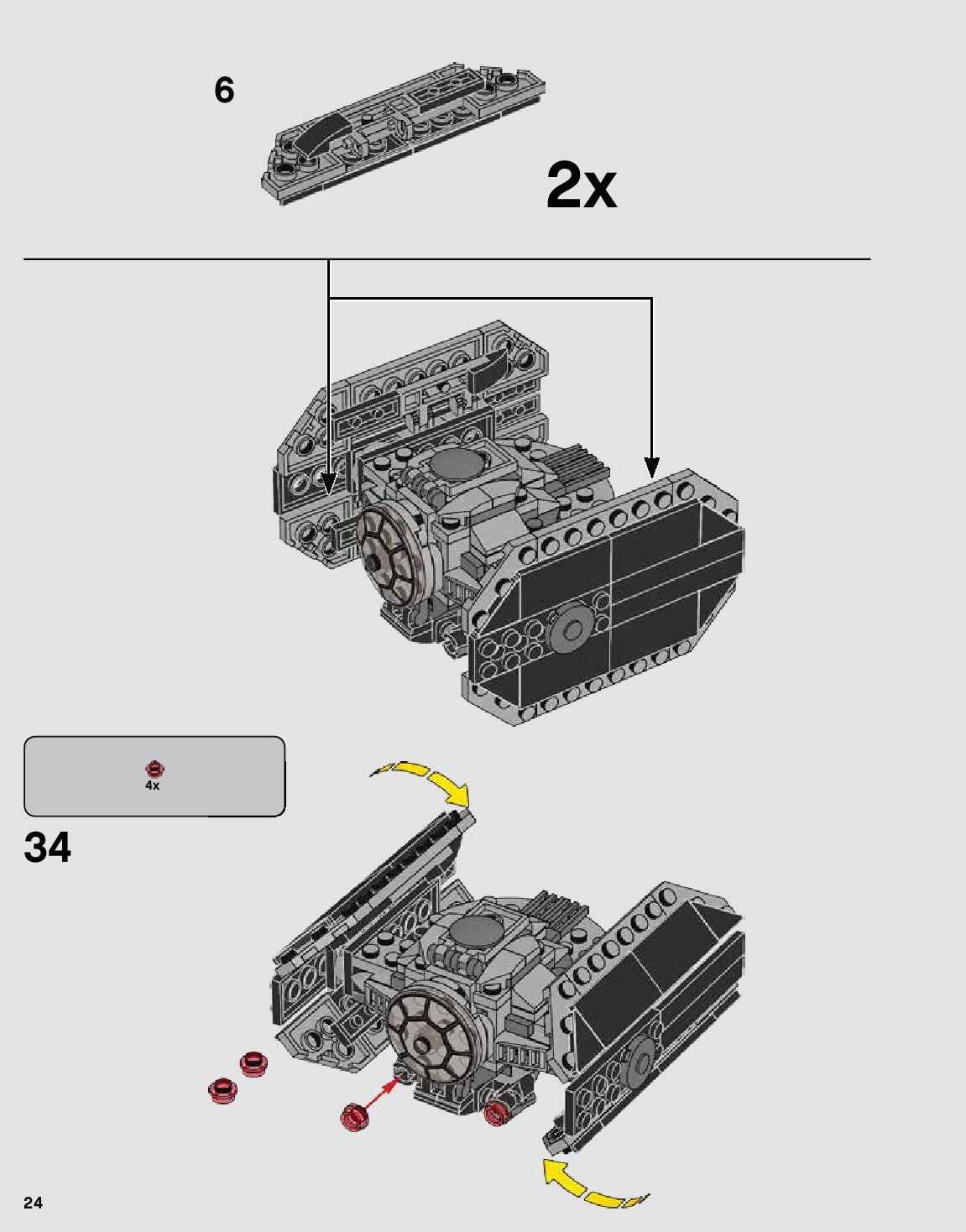 6

2x

4x

34

24