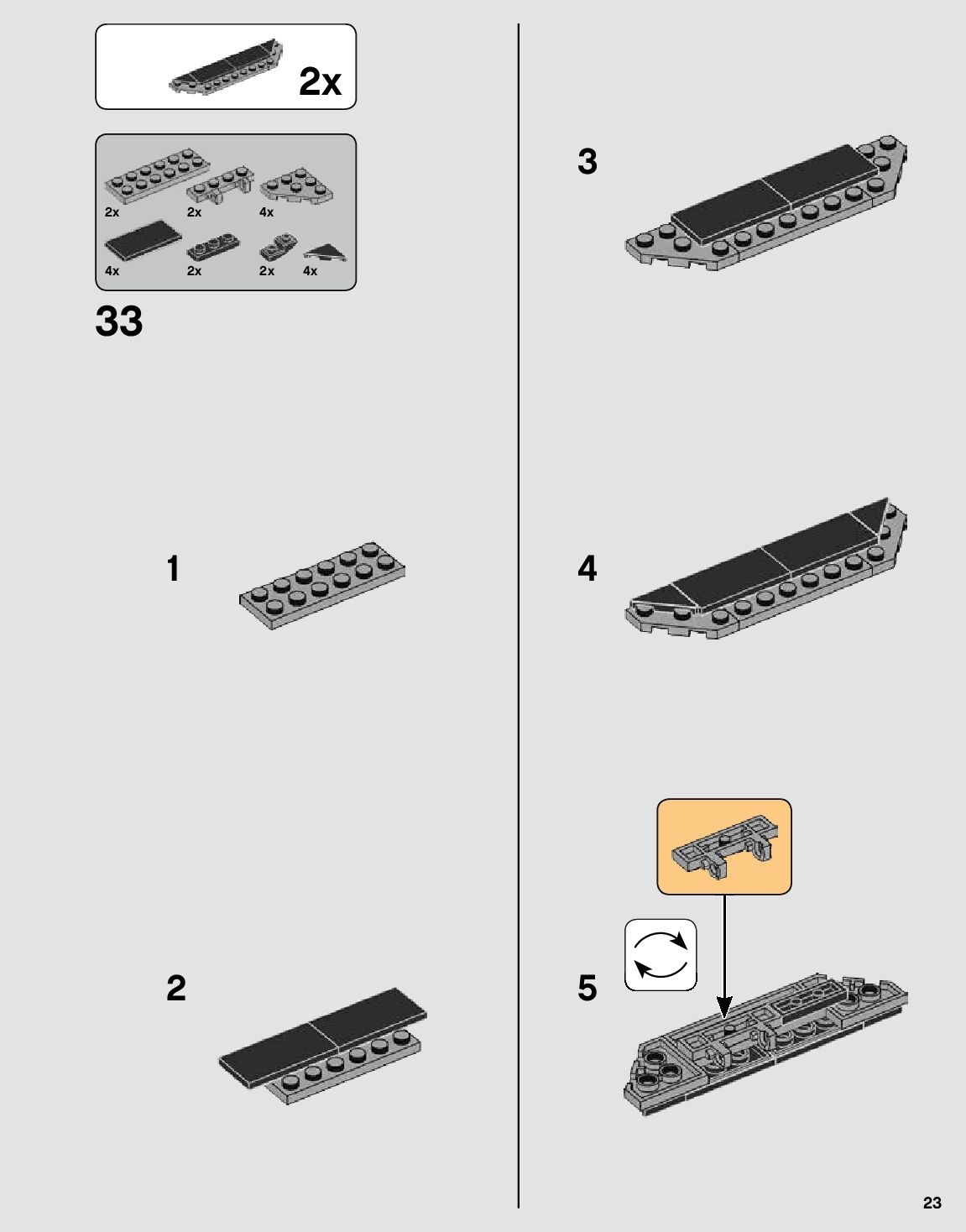 2x

2x
2x
4x
4x
2x
2x
4x

33

1

2

3

4

5

23