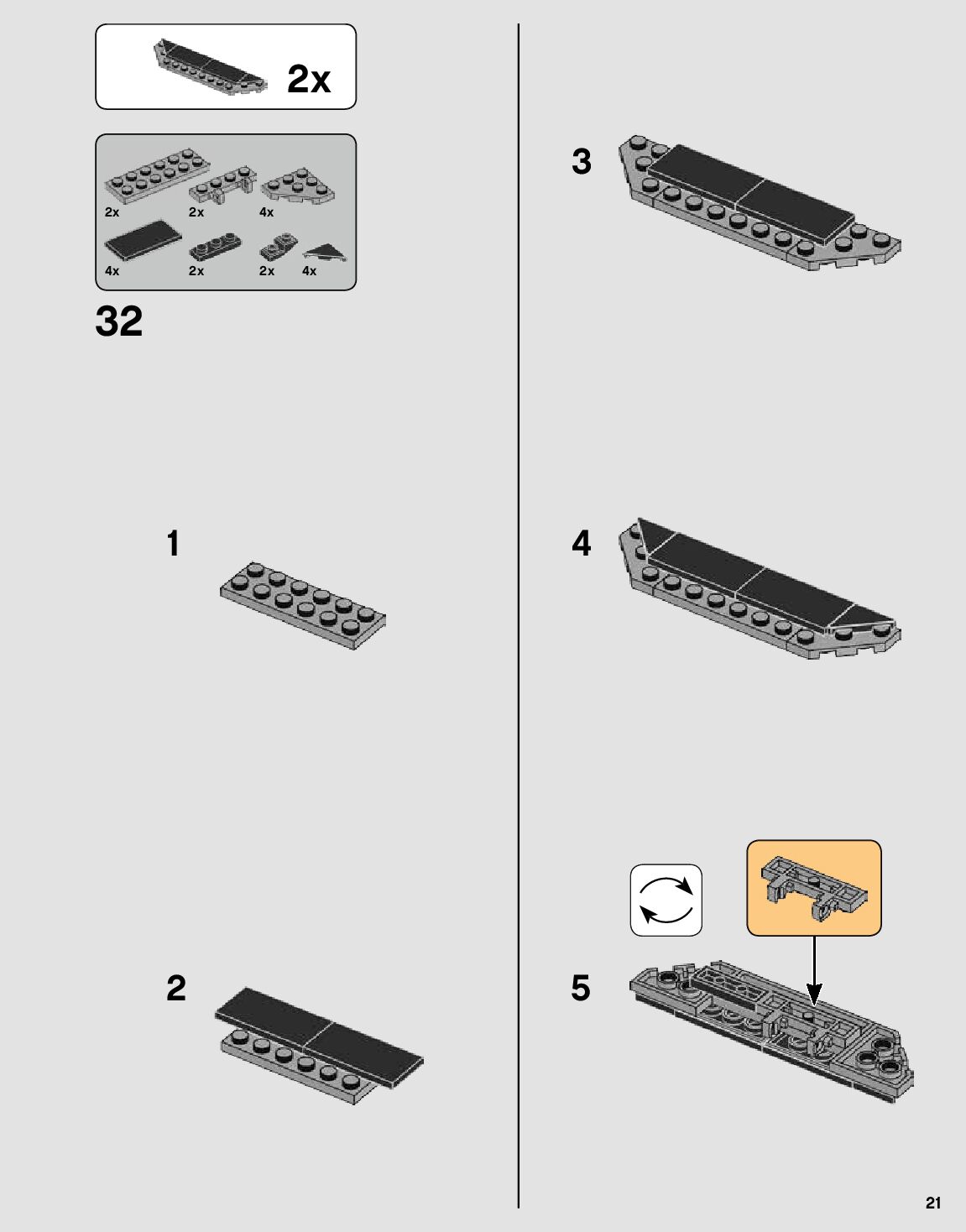 2x

2x
2x
4x
4x
2x
2x
4x

32

1

2

3

4

5

21