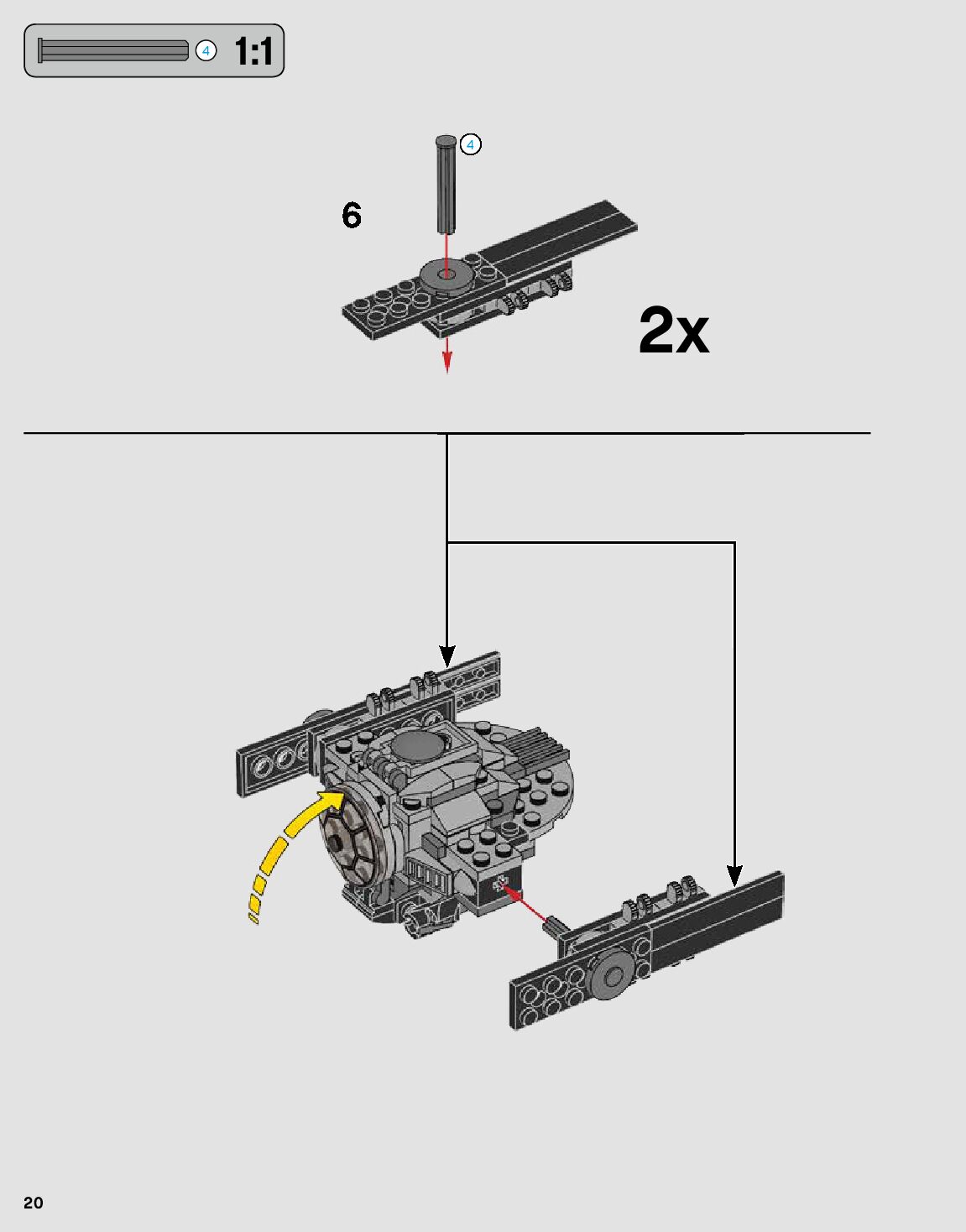 4 1:1

4

6

2x

20