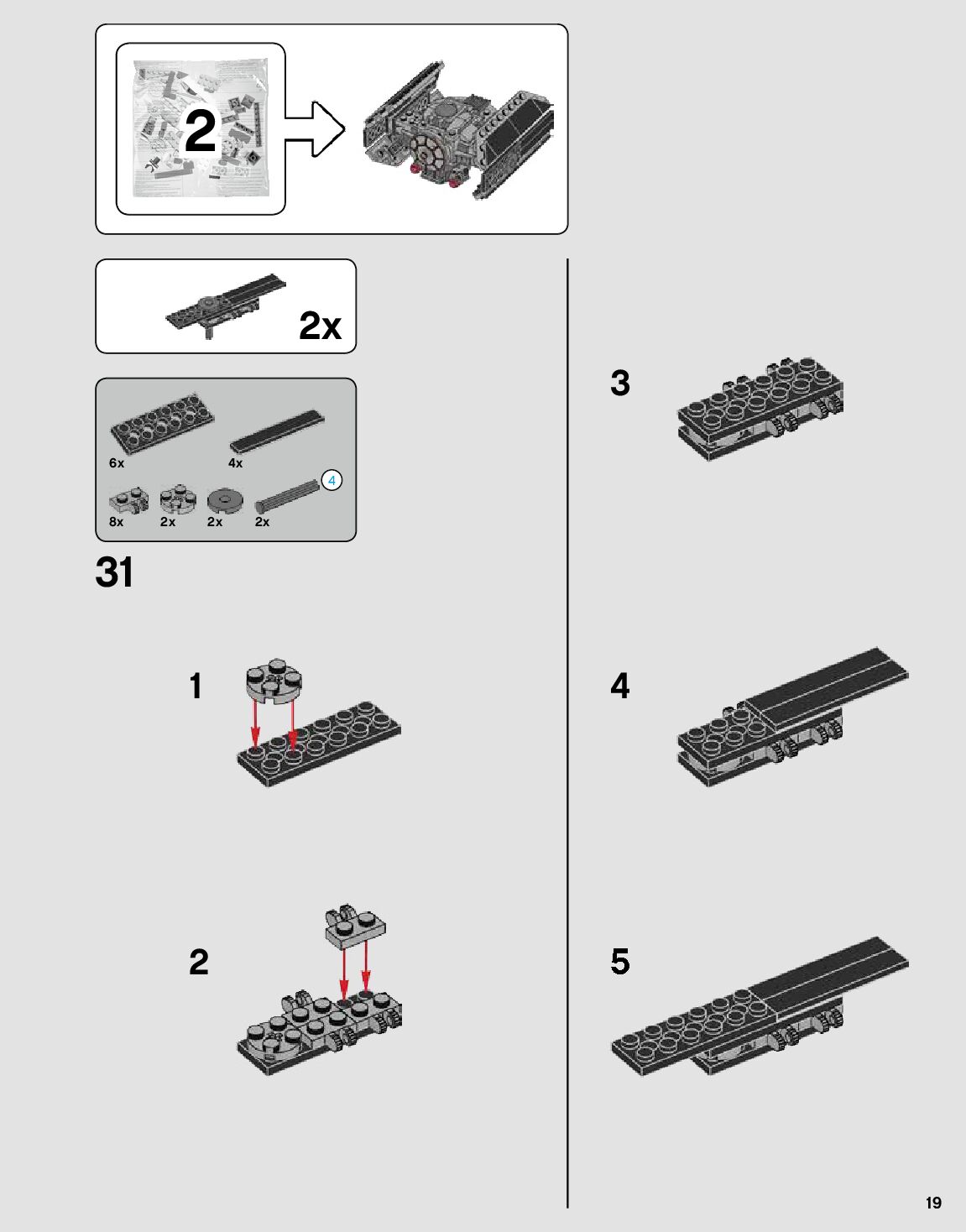 2

2x

6x

4x

4

8x

2x

2x

2x

31

1

2

3

4

5

19