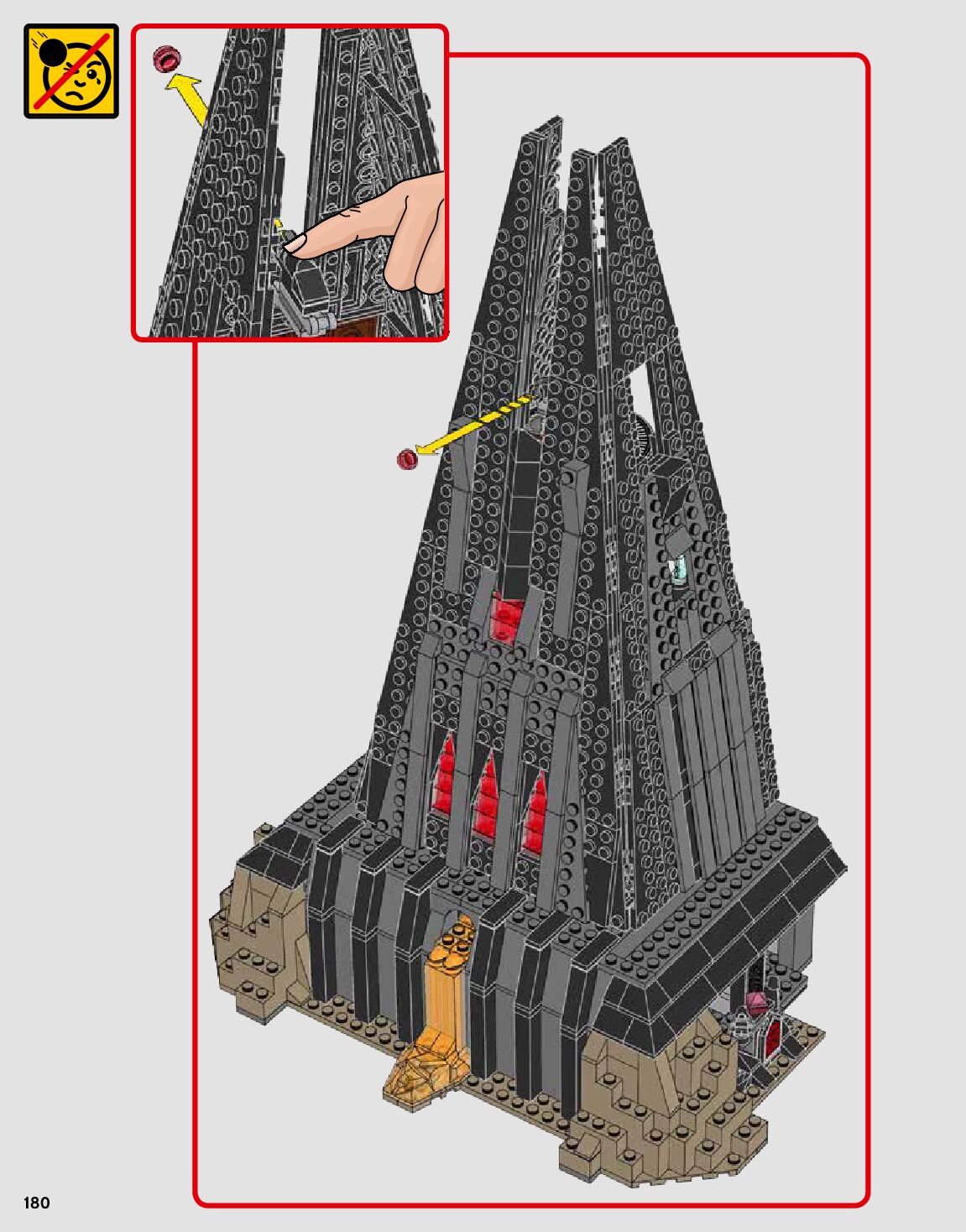 180