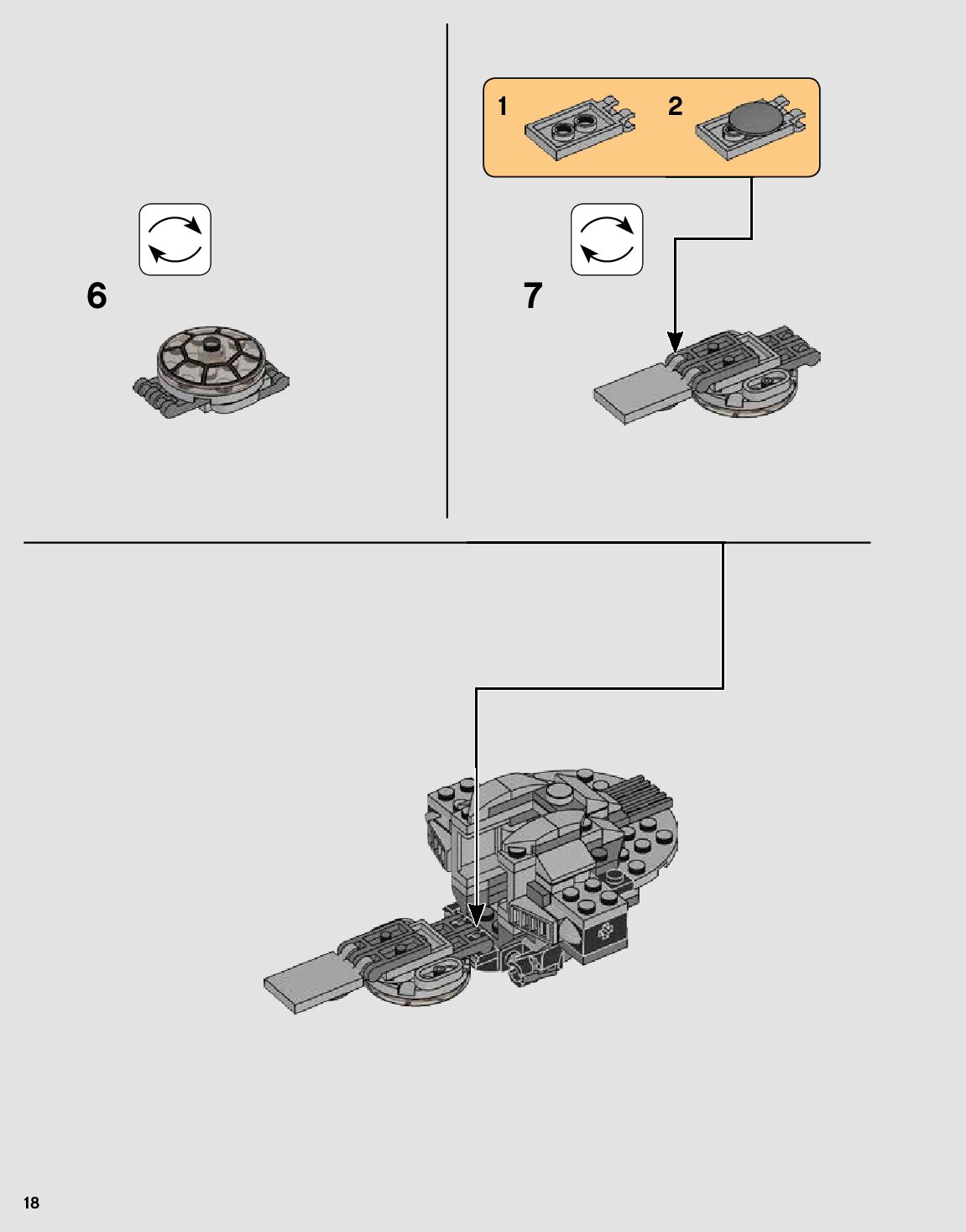 6

1

2

7

18