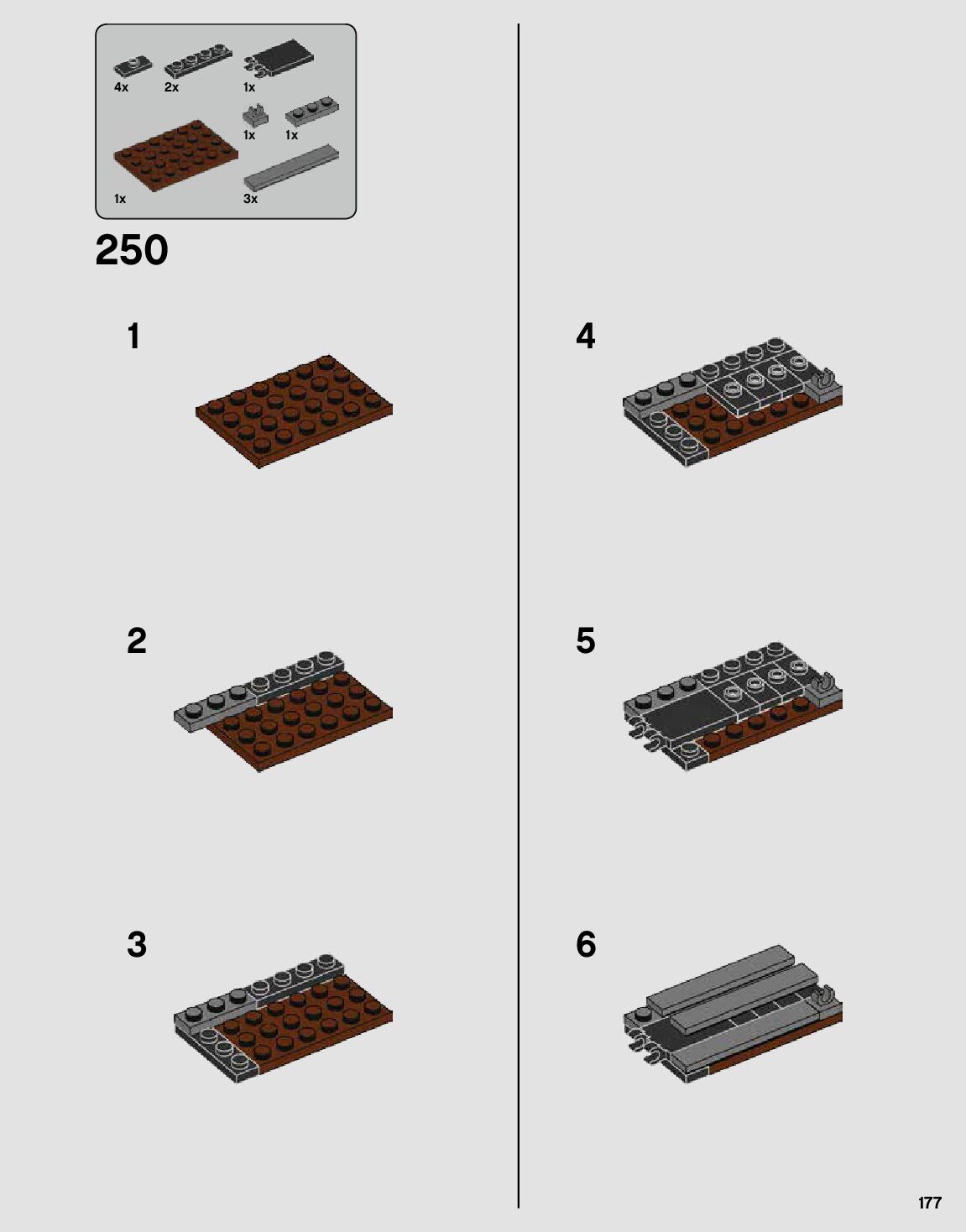 4x 2x 1x

1x 1x

1x 3x

250

1

2

3

4

5

6

177