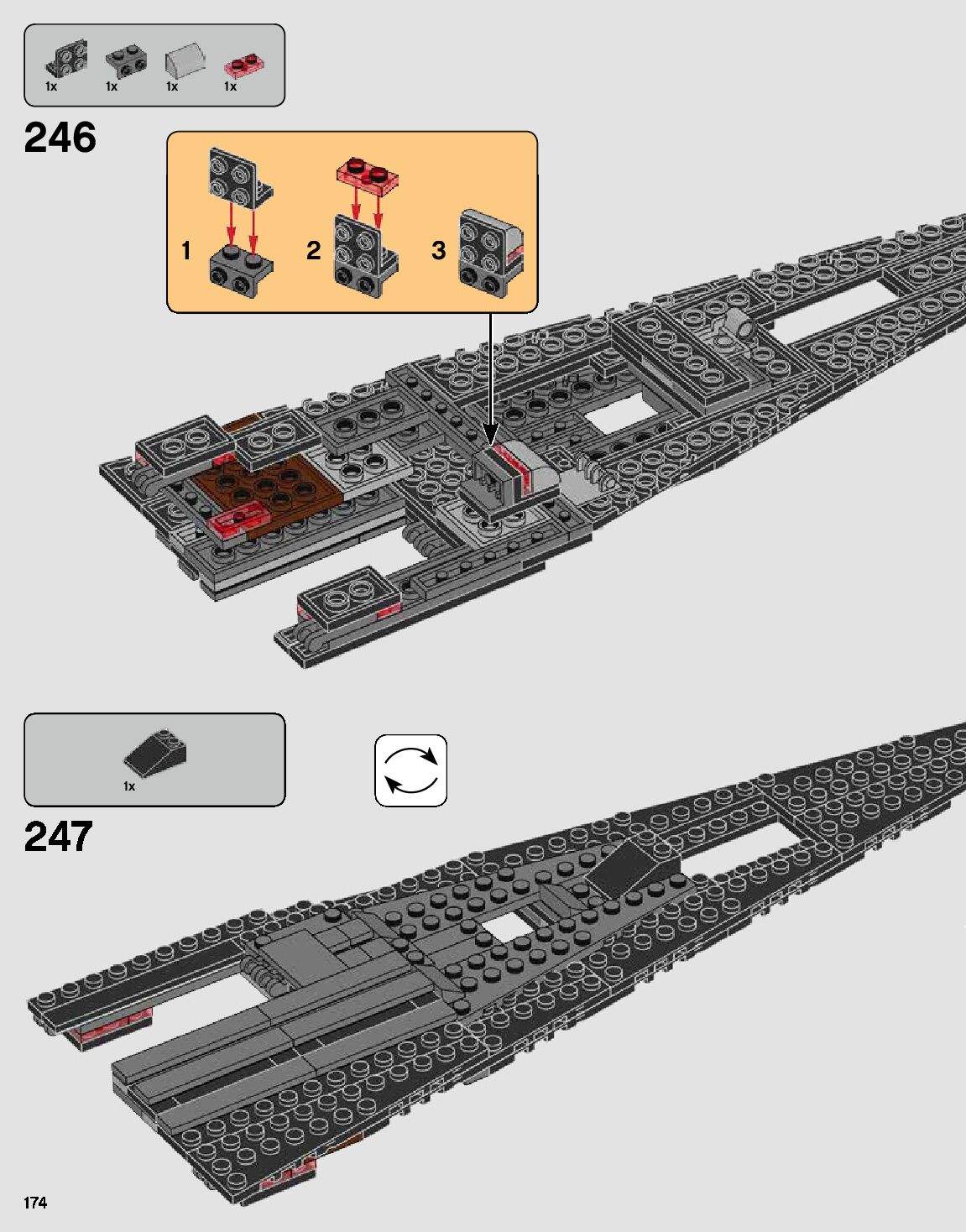 1x 1x 1x 1x

246

1

2

3

1x

247

174