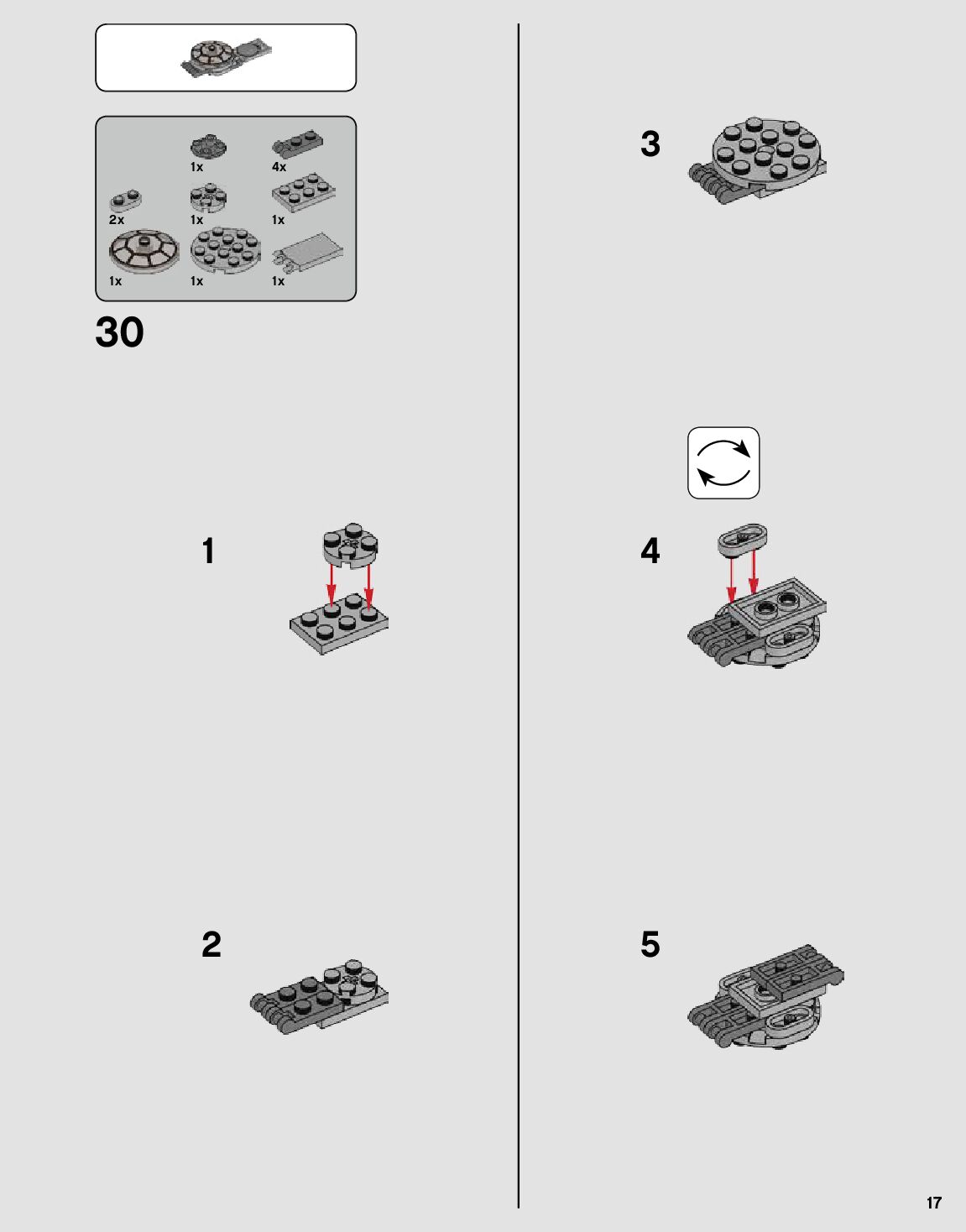 1x
4x
2x
1x
1x
1x
1x
1x

30

1

2

3

4

5

17