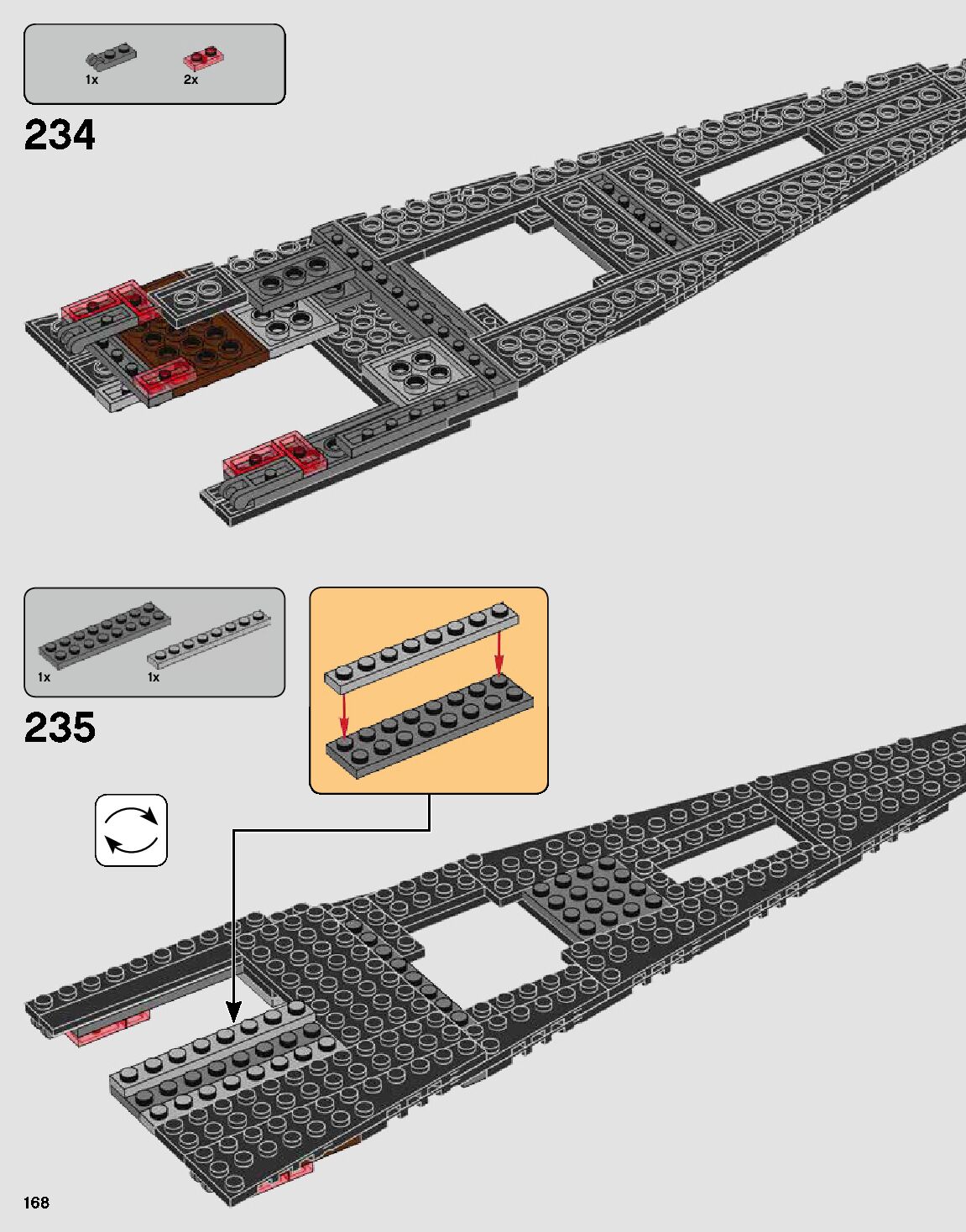 1x 2x

234

1x 1x

235

168