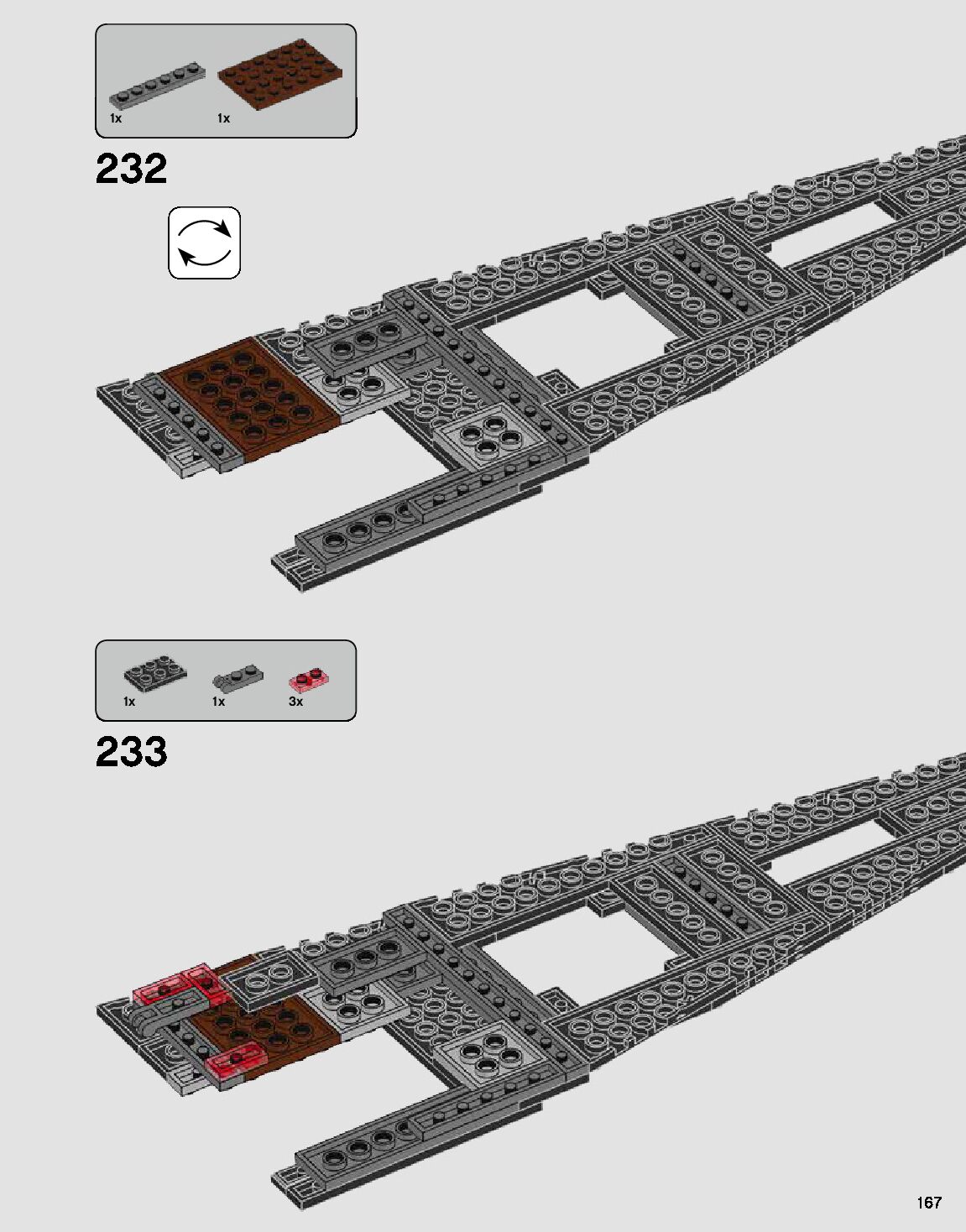 1x 1x

232

1x 1x 3x

233

167