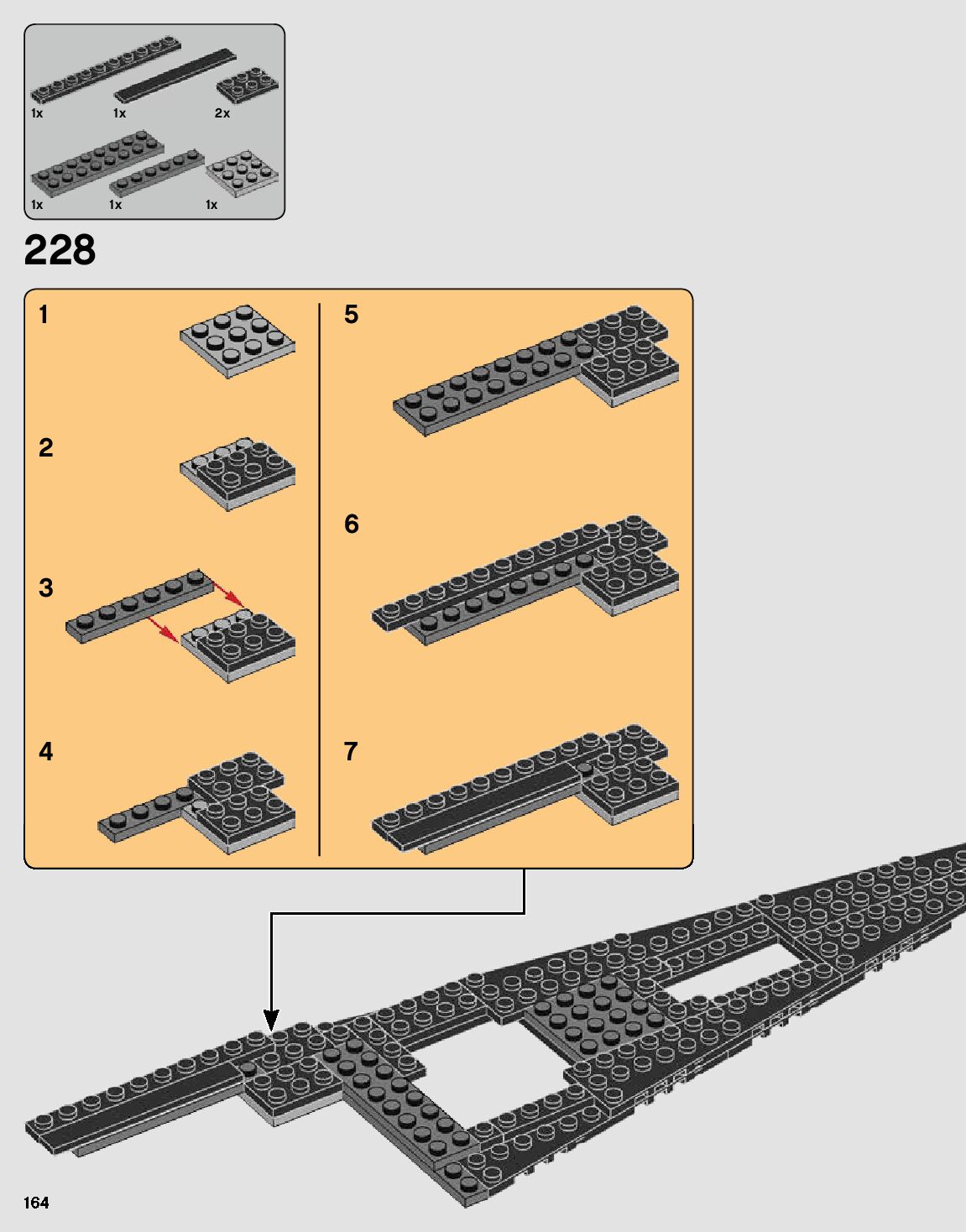 1x 1x 2x
1x 1x 1x

228

1

2

3

4

5

6

7

164