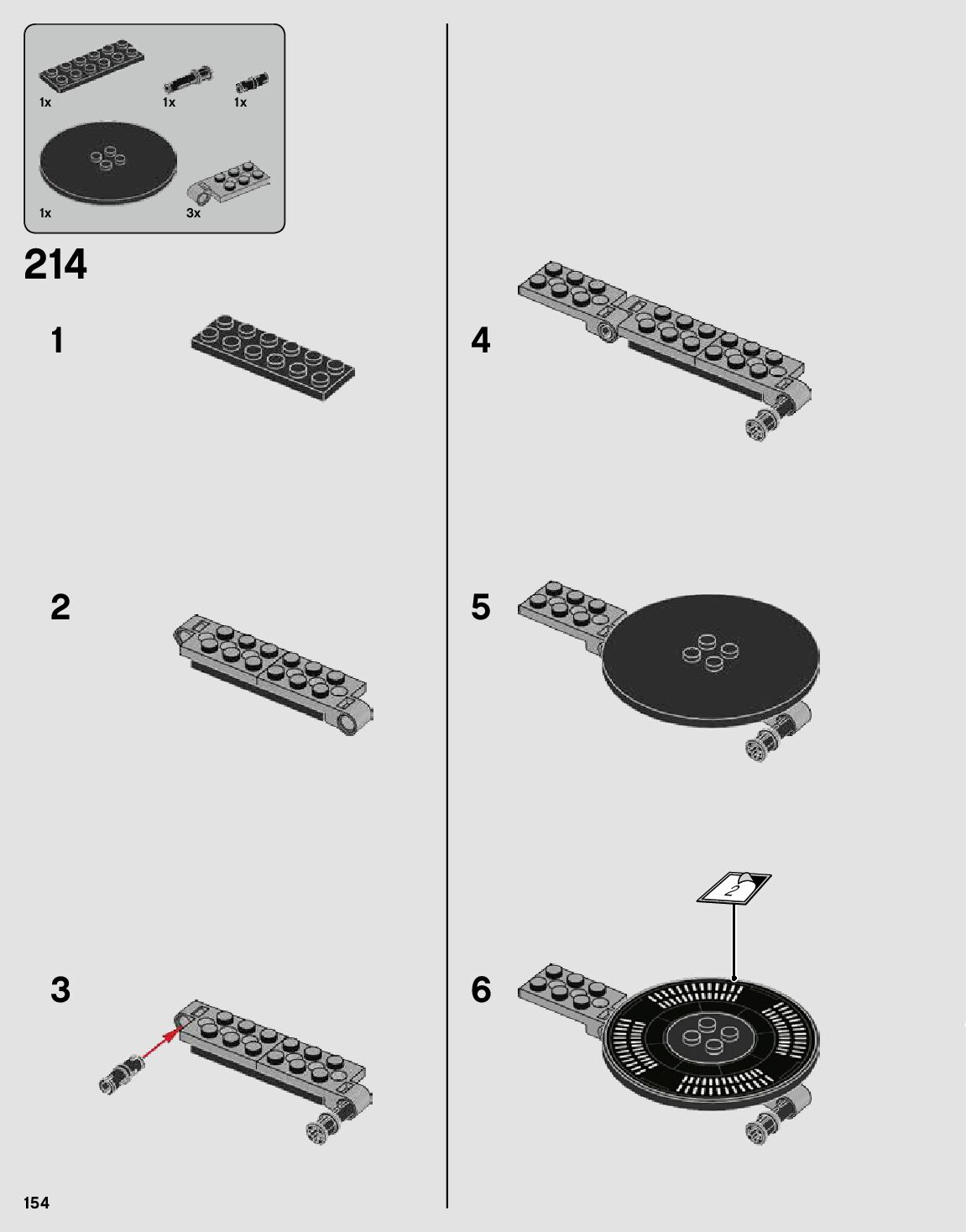 1x 1x 1x

1x 3x

214

1

2

3

4

5

6

2

154