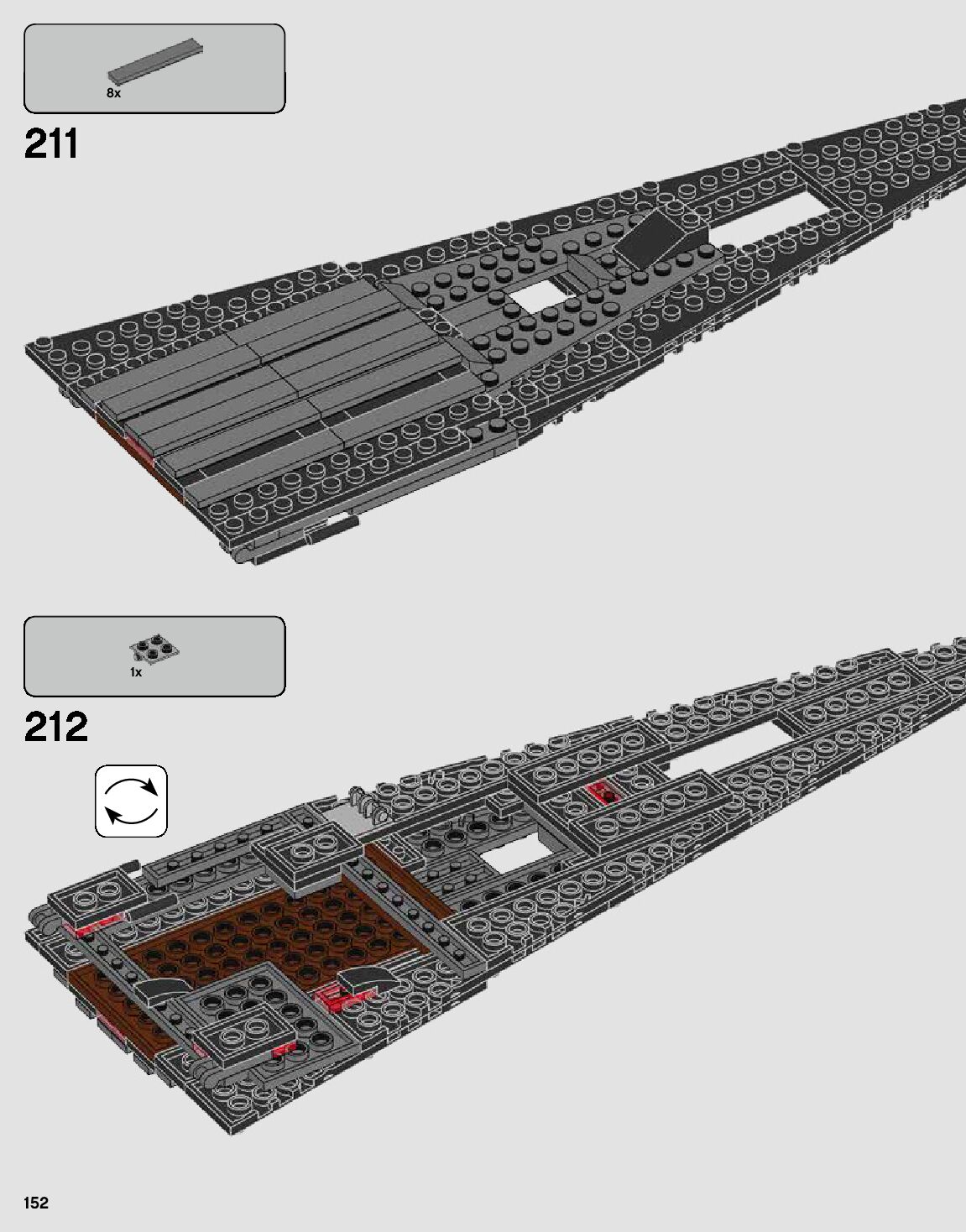 8x

211

1x

212

152