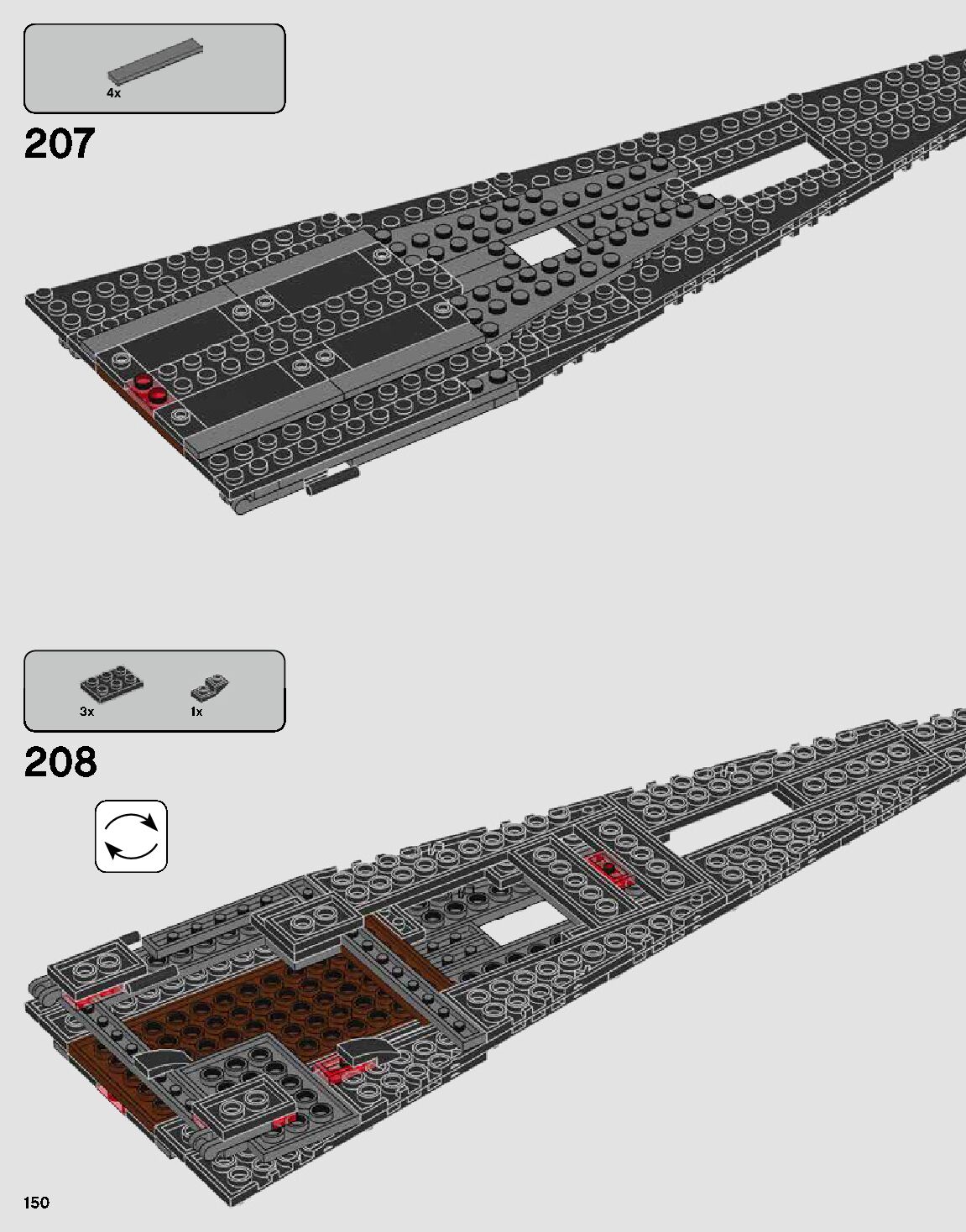 4x

207

3x

1x

208

150