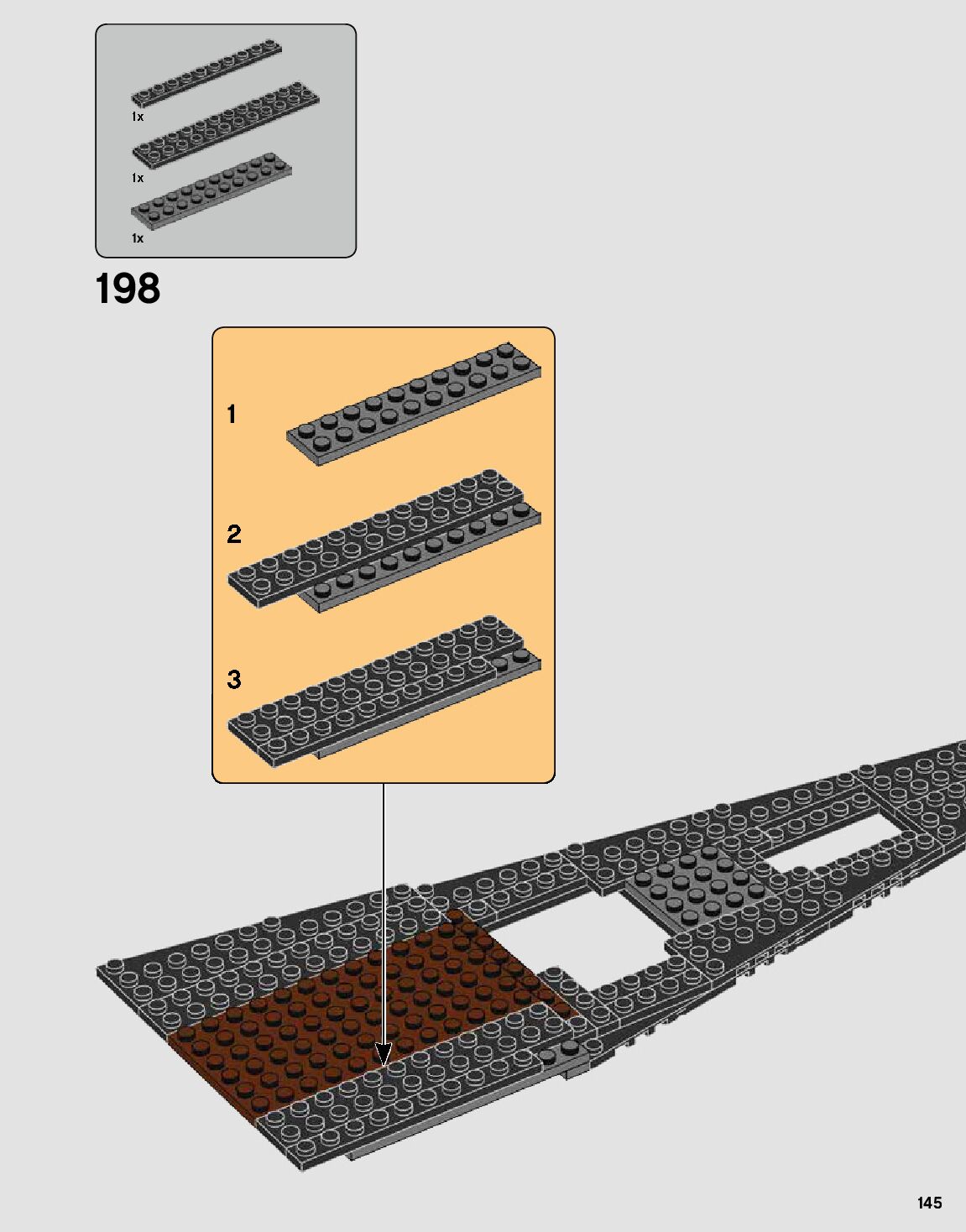 1x

1x

1x

198

1

2

3

145