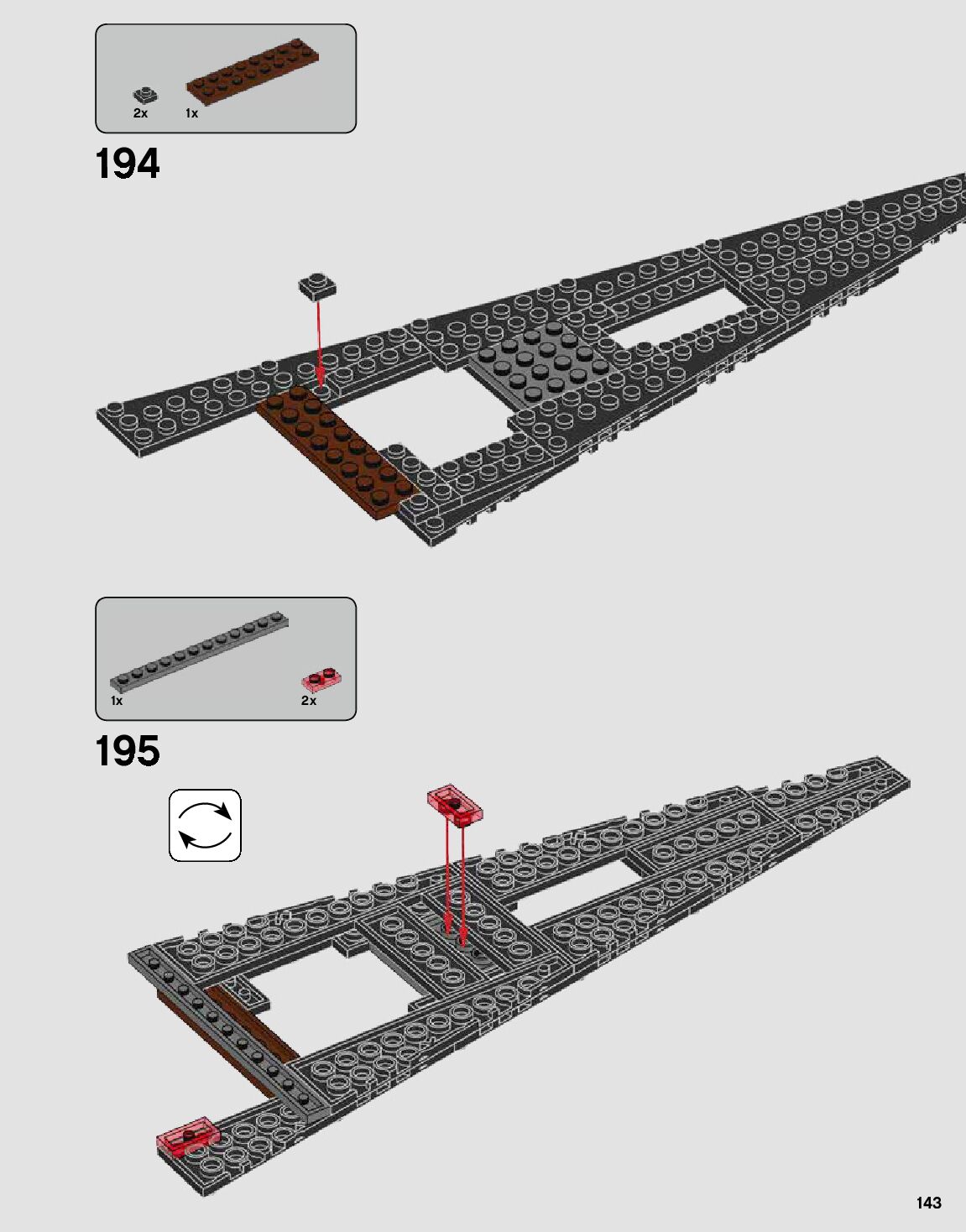 2x 1x

194

1x 2x

195

143