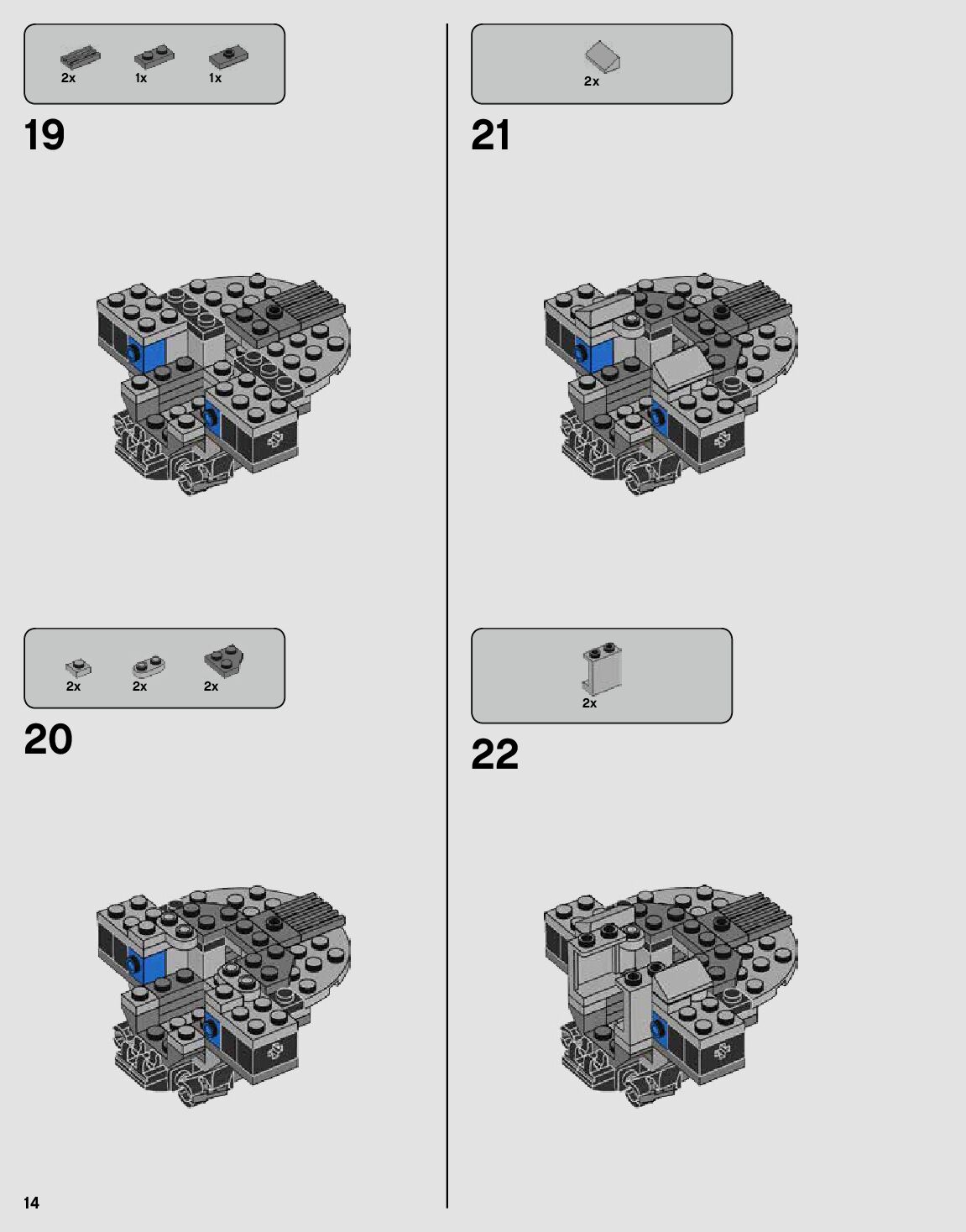 2x 1x 1x

19

2x 2x 2x

20

2x

21

2x

22

14