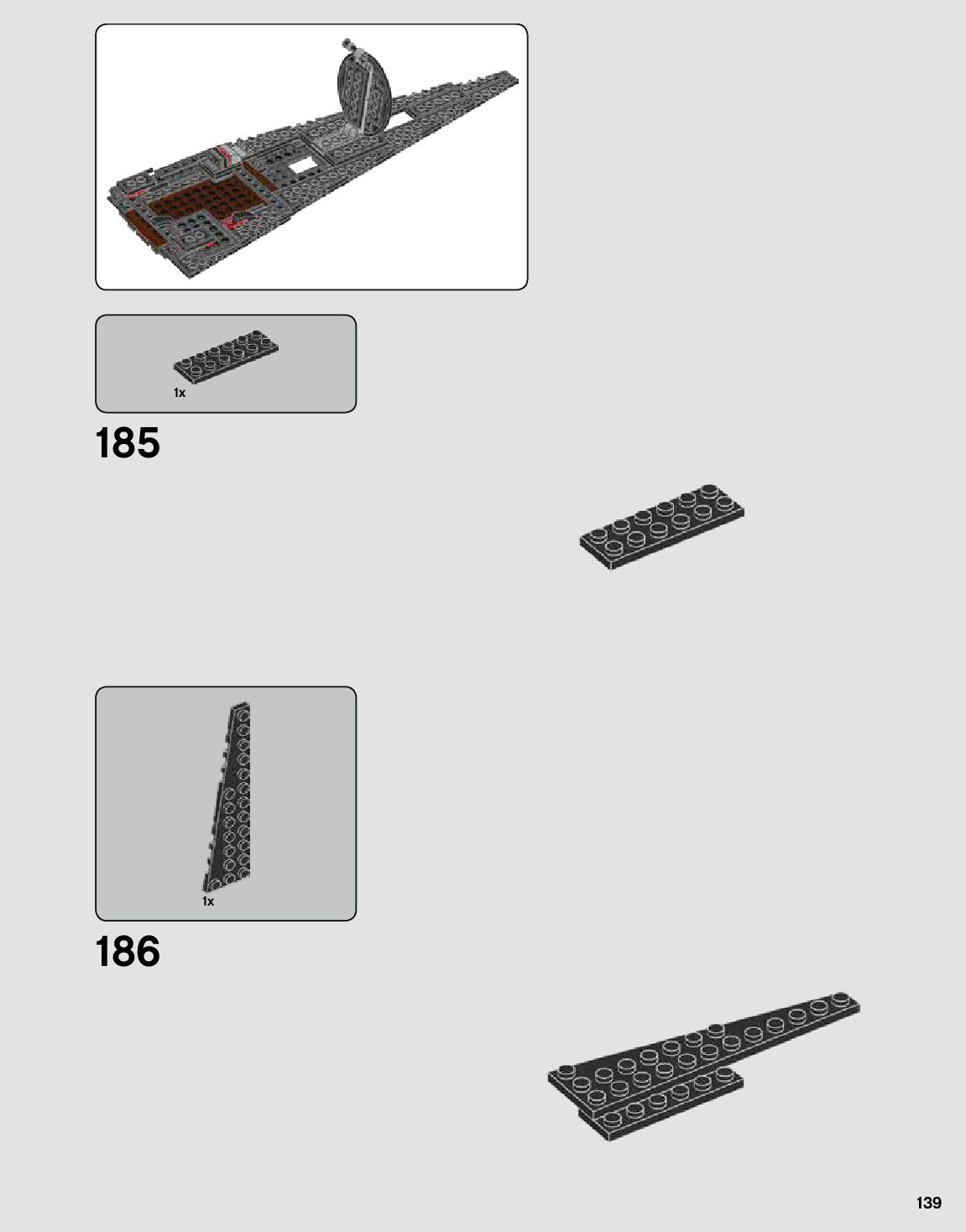 1x

185

1x

186

139