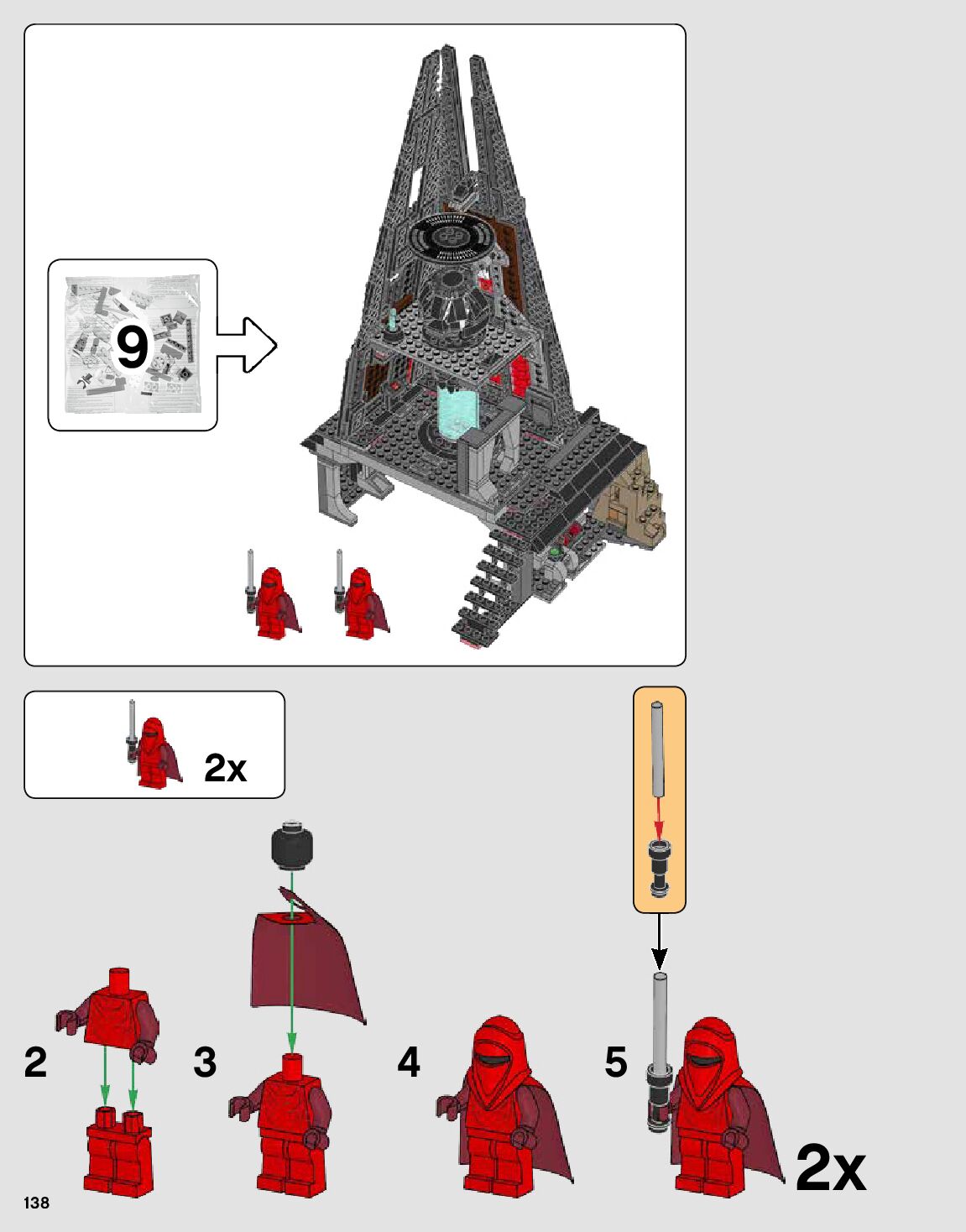 9

2x

2

3

4

5

2x

138