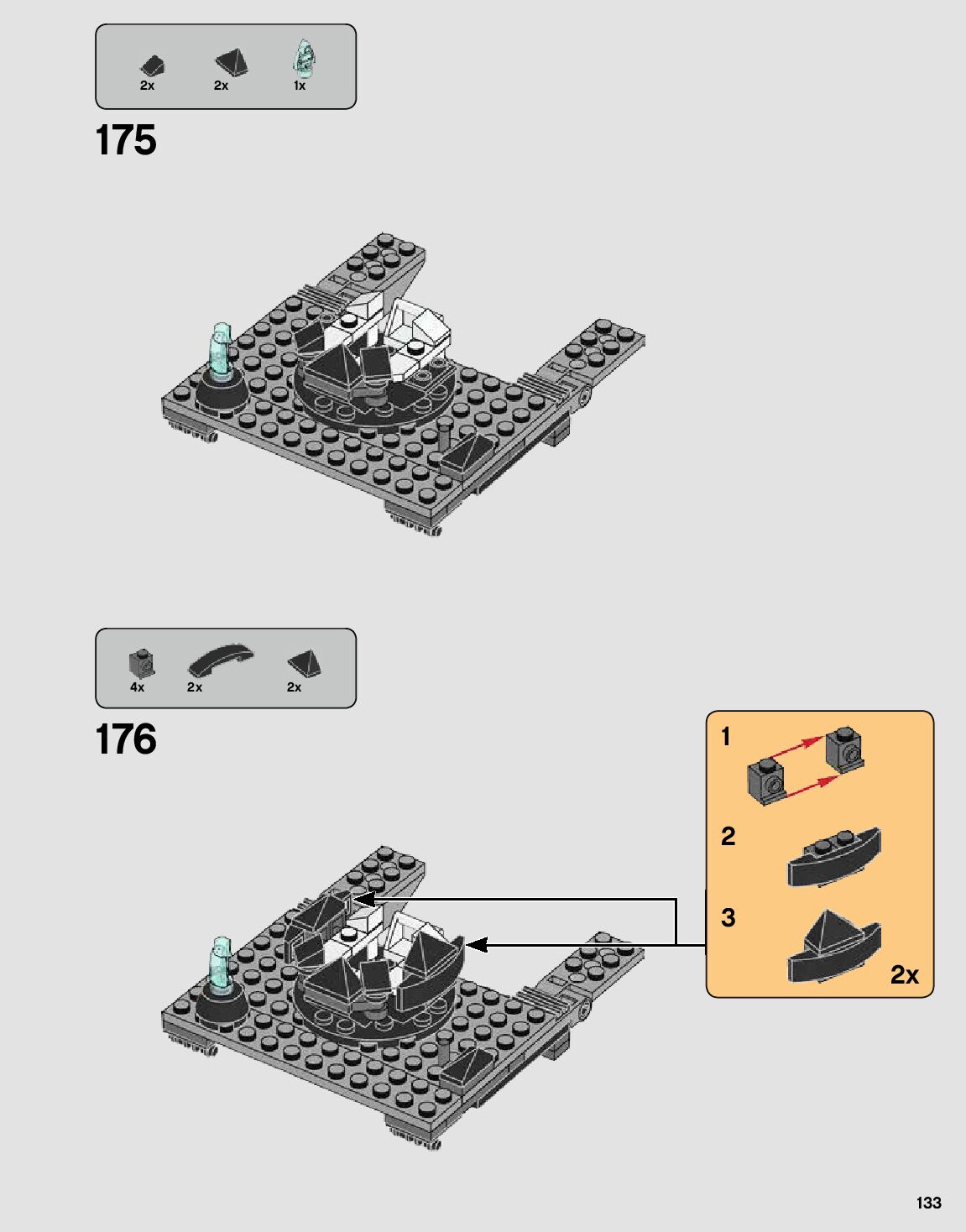 2x 2x 1x

175

4x 2x 2x

176

1

2

3

2x

133