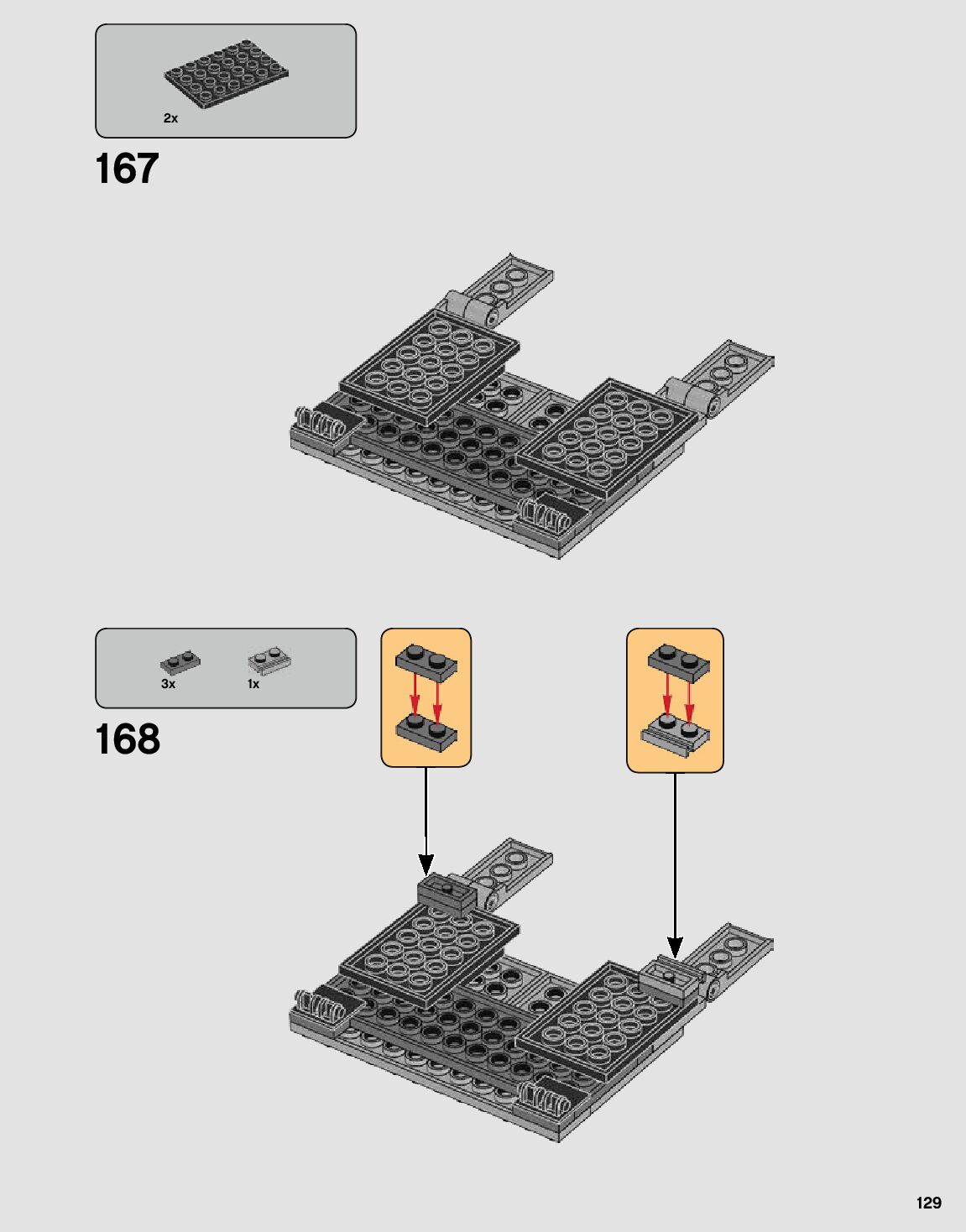 2x

167

3x

1x

168

129