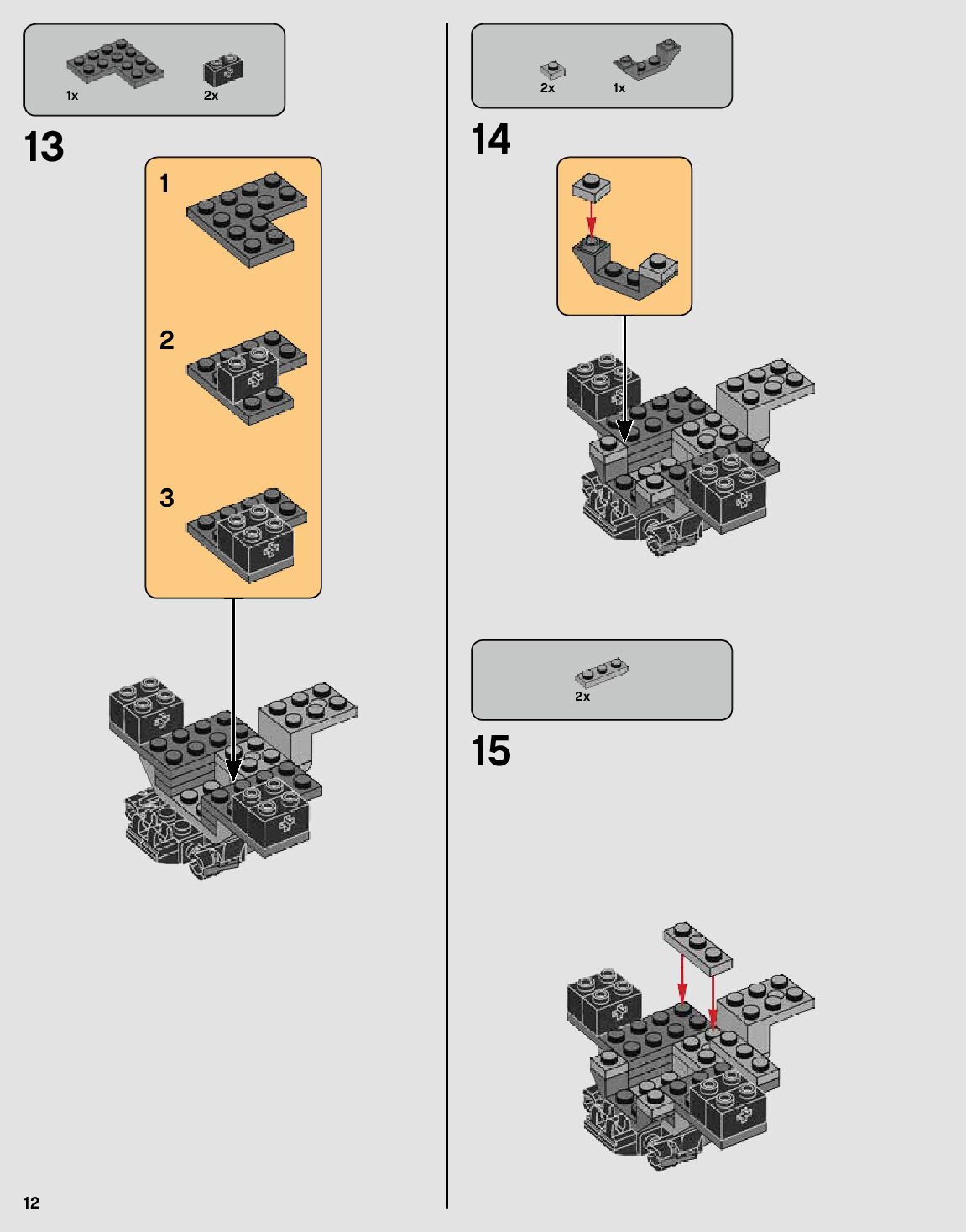 1x 2x

13

1

2

3

2x 1x

14

2x

15

12