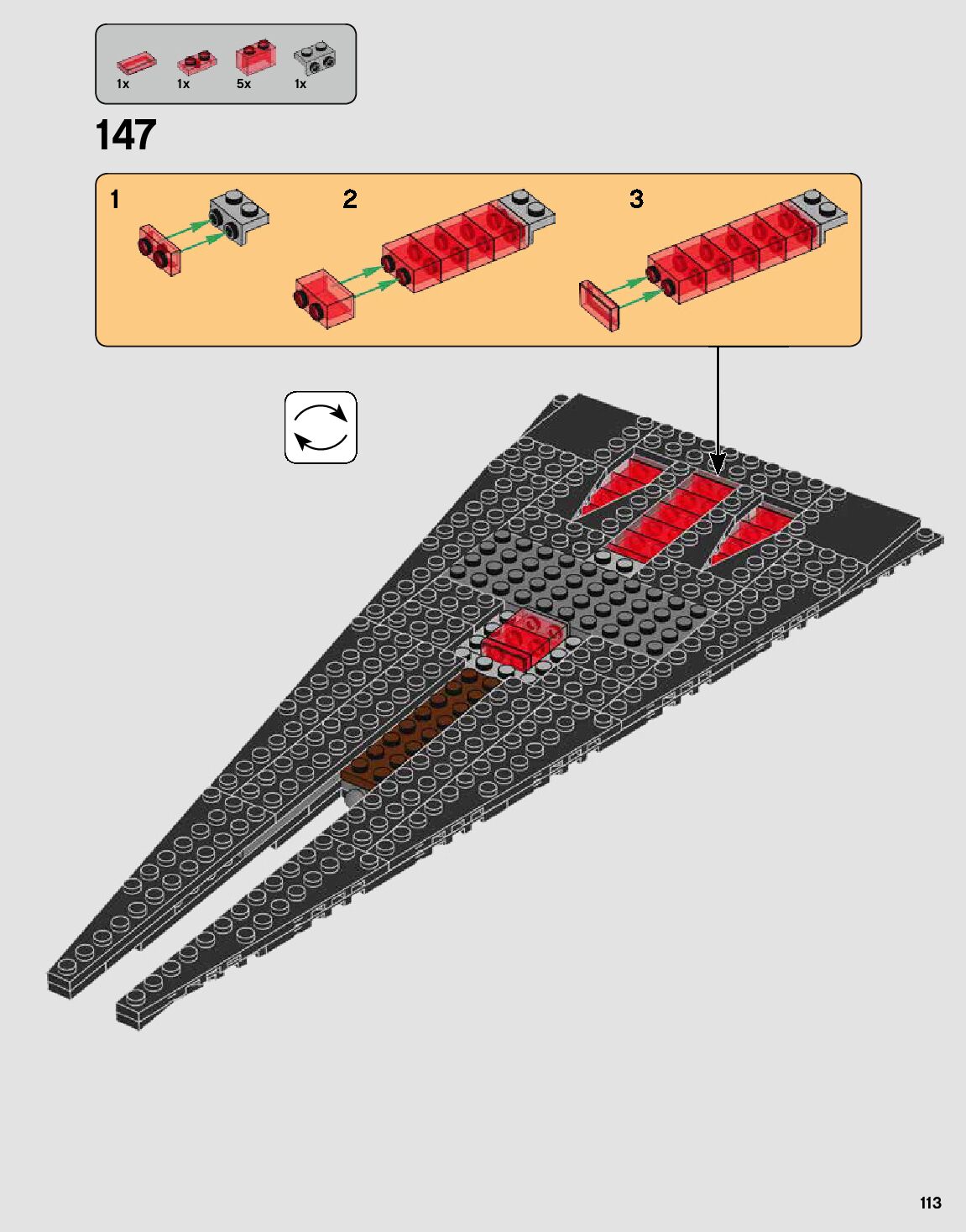 1x 1x 5x 1x

147

1

2

3

113