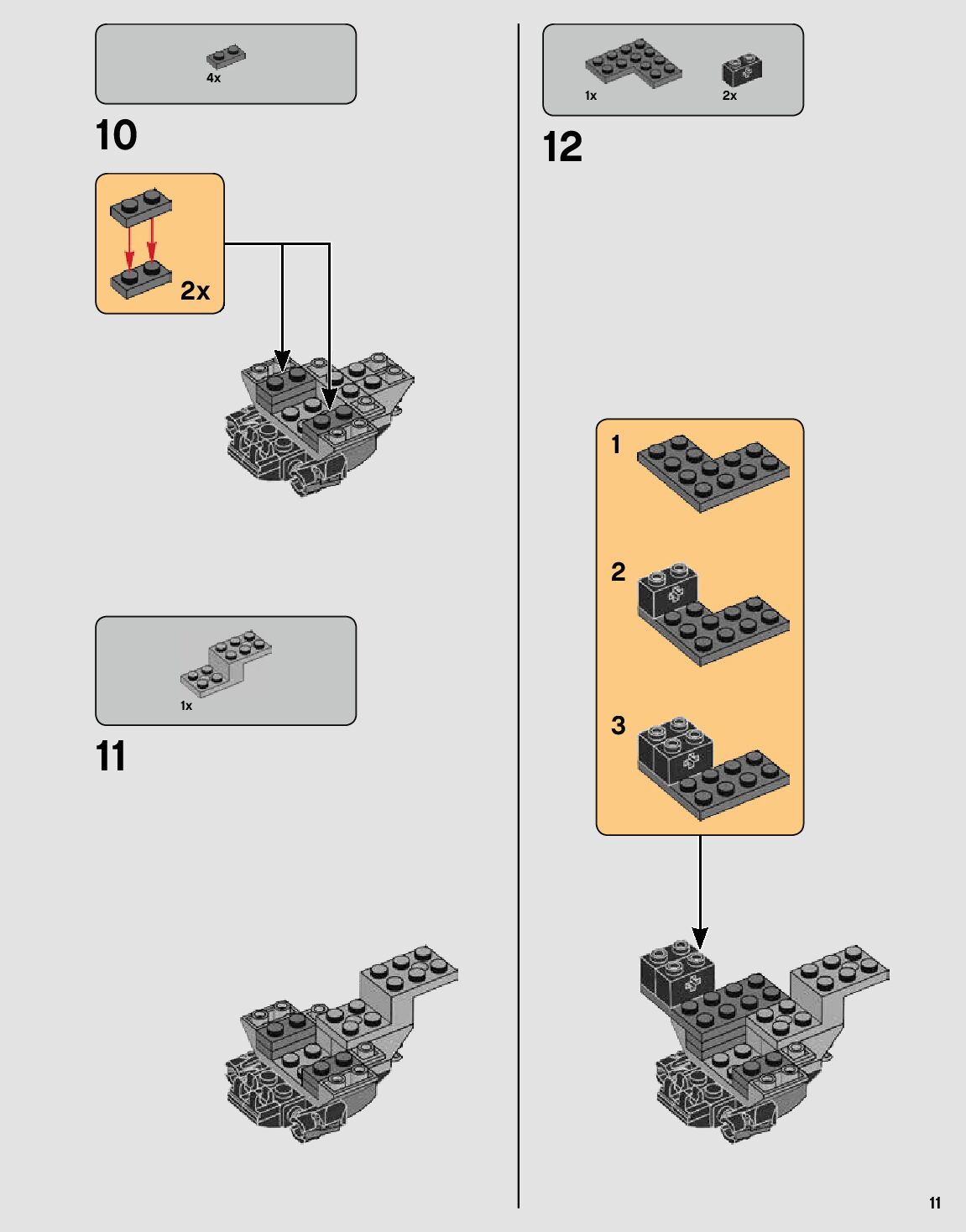 4x

10

2x

1x

11

1x

2x

12

1

2

3

11