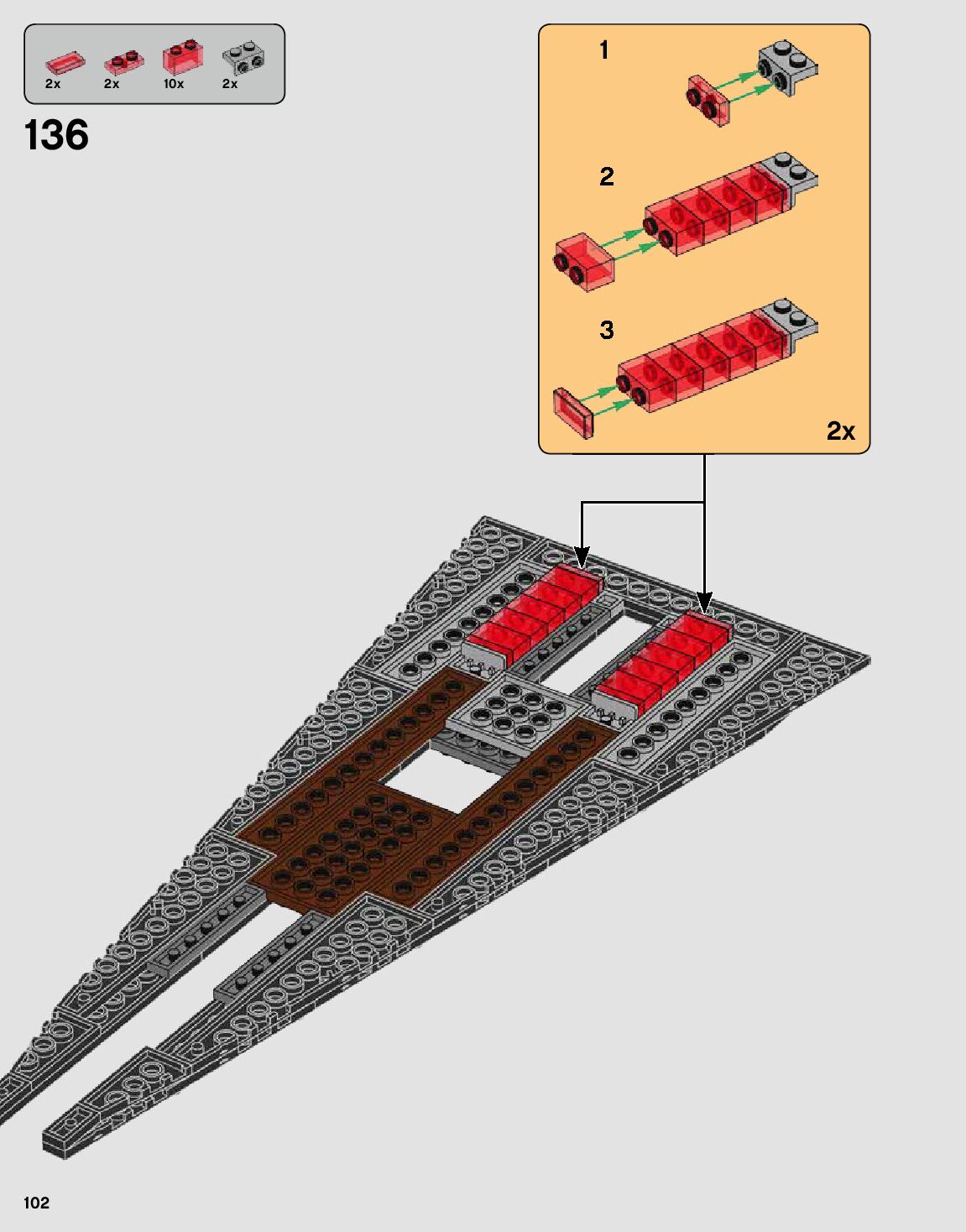 2x 2x 10x 2x

136

1

2

3

2x

102