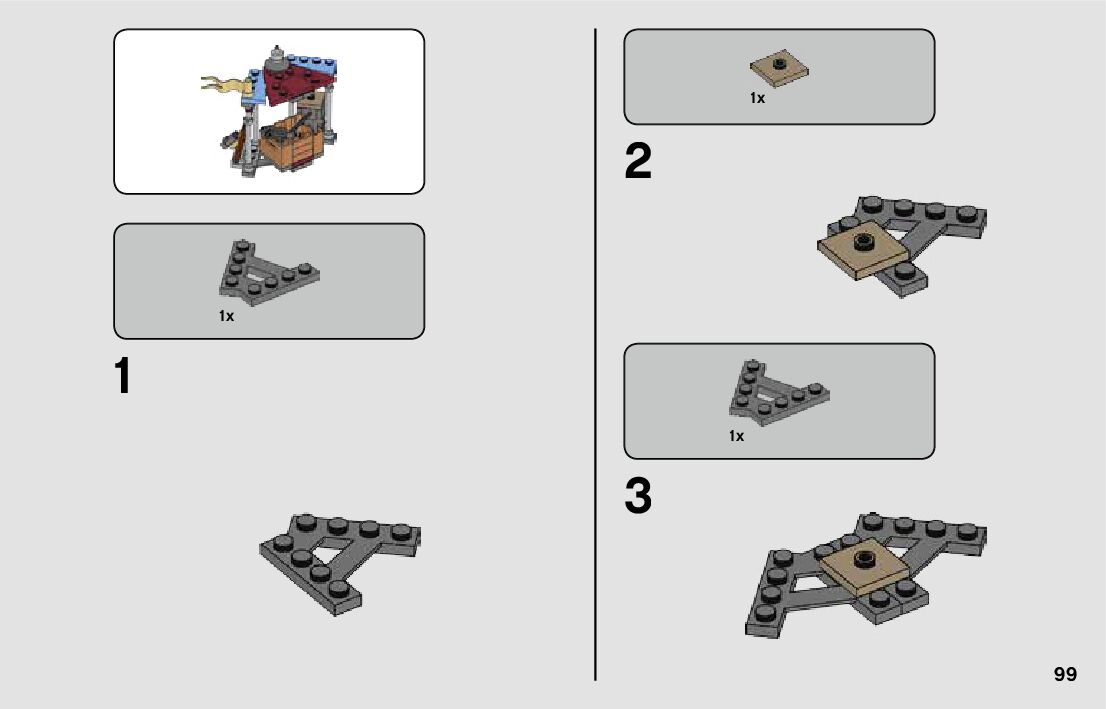 1x

1

1x

2

1x

3

99