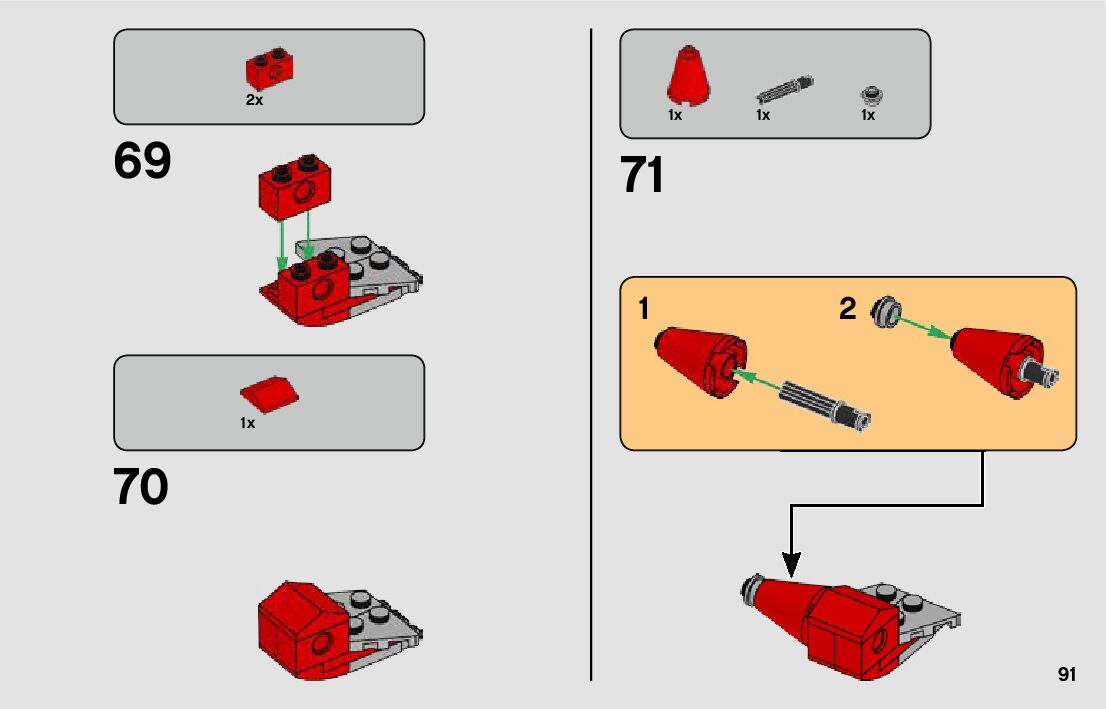 2x

69

1x

70

1x 1x 1x

71

1

2

91