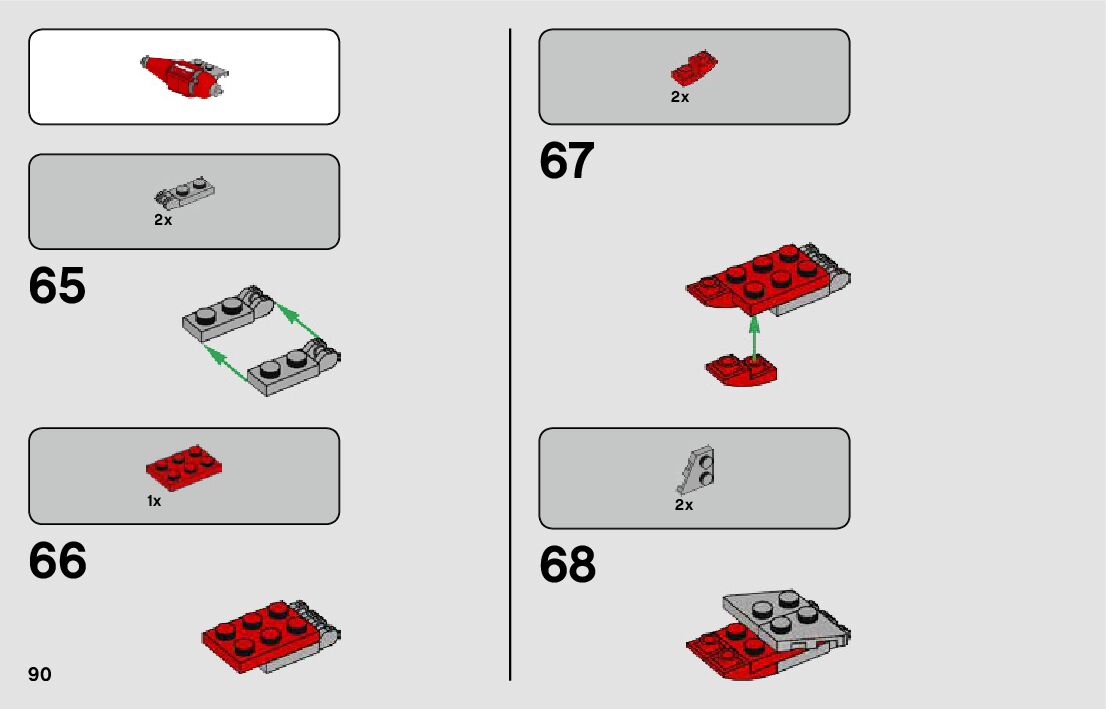 2x

65

1x

66

90

2x

67

2x

68