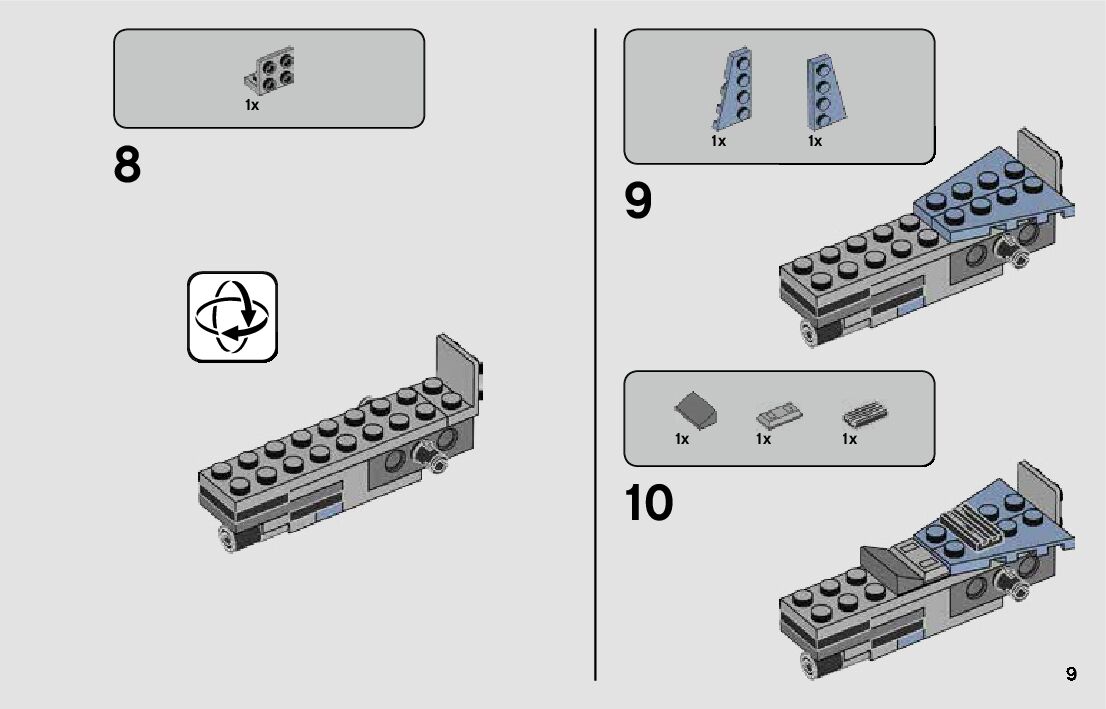 1x

8

1x 1x

9

1x 1x 1x

10

9