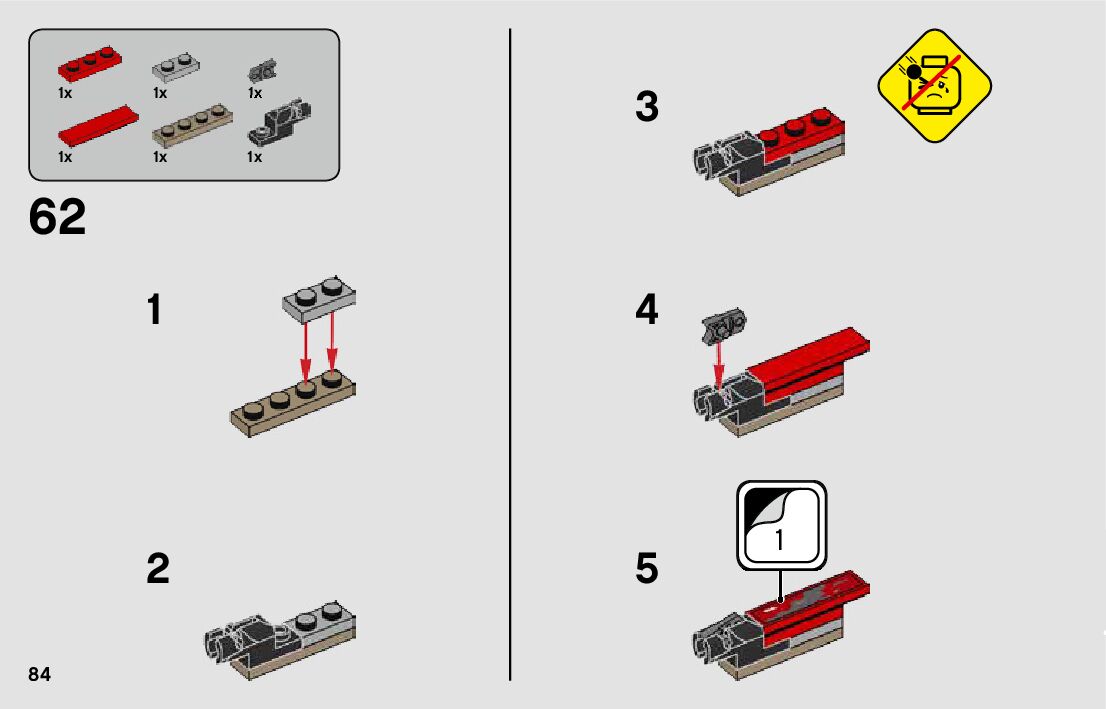 1x 1x 1x
1x 1x 1x

62

1

2

84

3

4

5

1