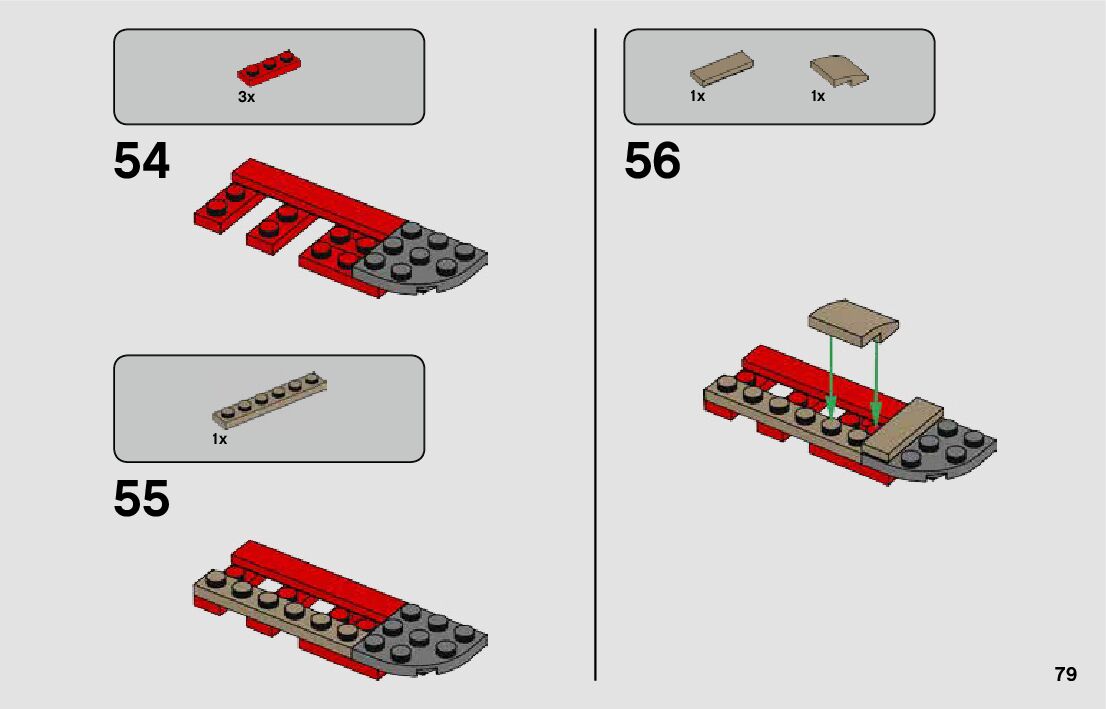 3x

54

1x

55

1x 1x

56

79