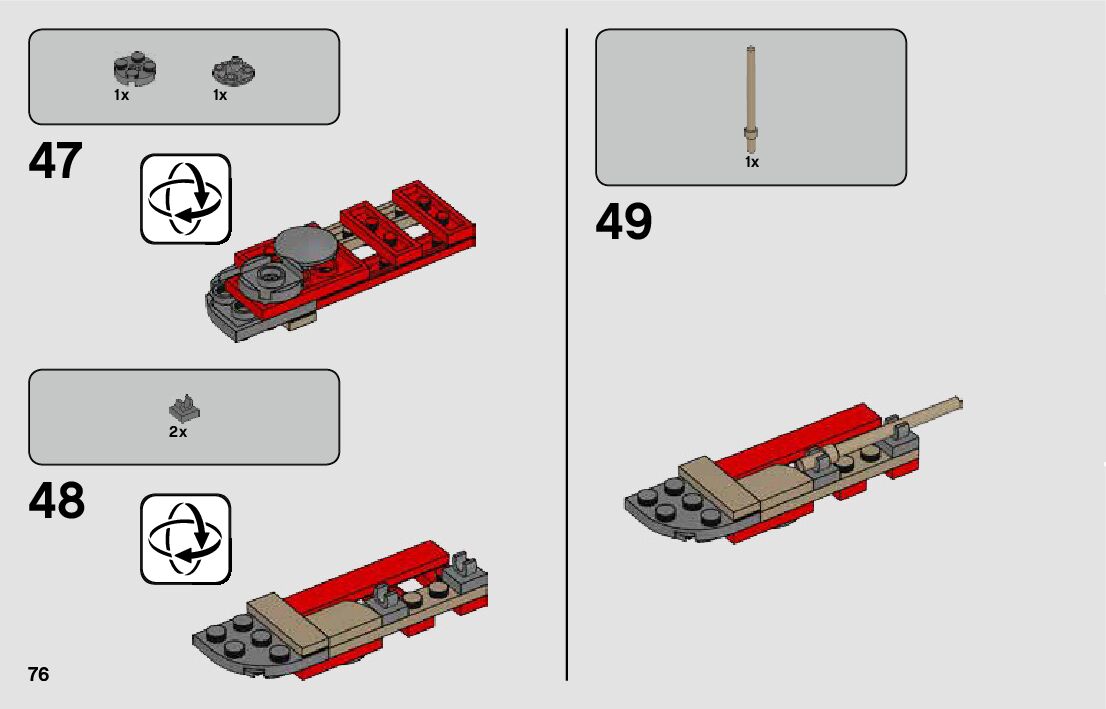 1x 1x

47

2x

48

76

1x

49