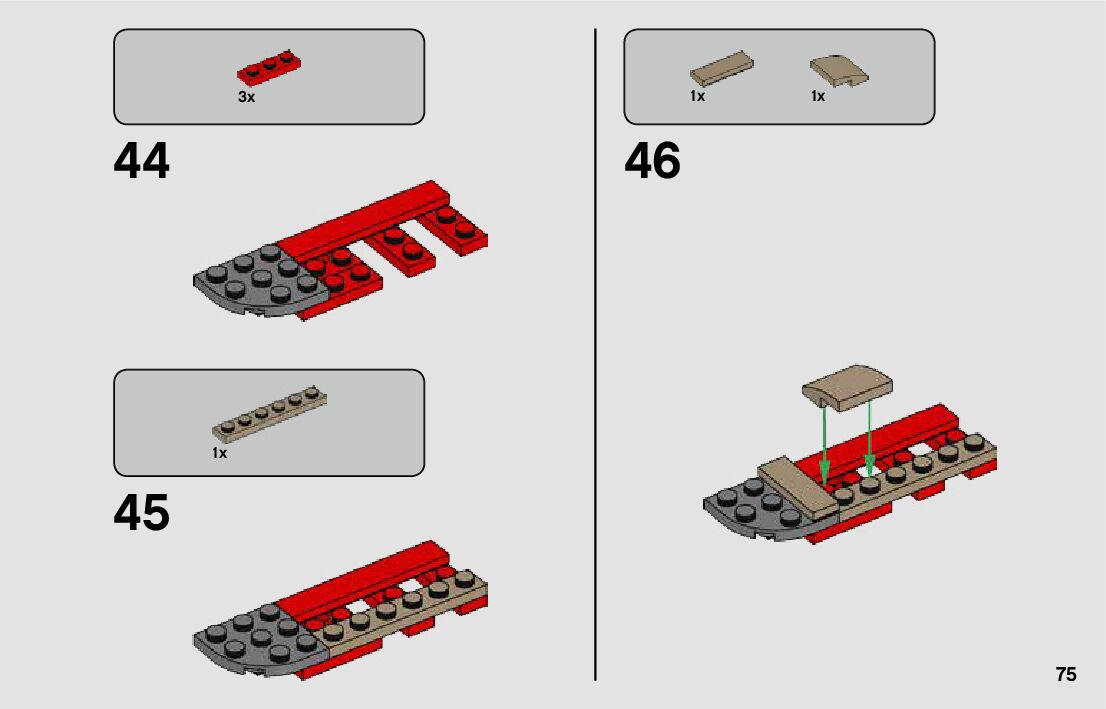 3x

44

1x

45

1x 1x

46

75