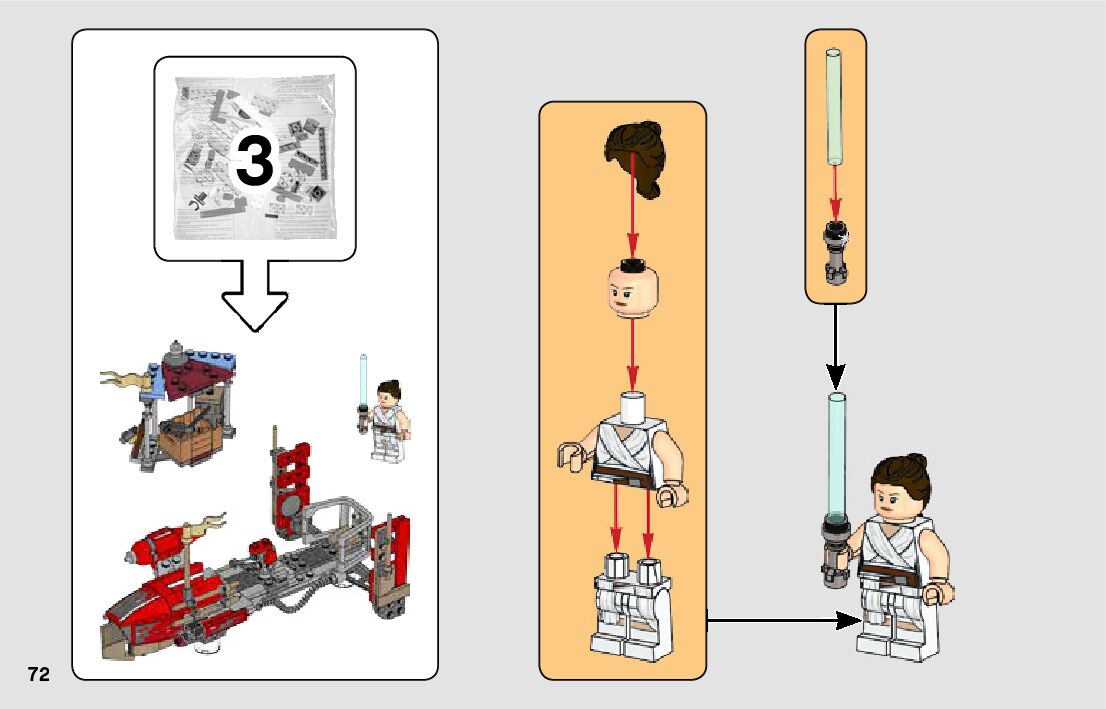 3

72