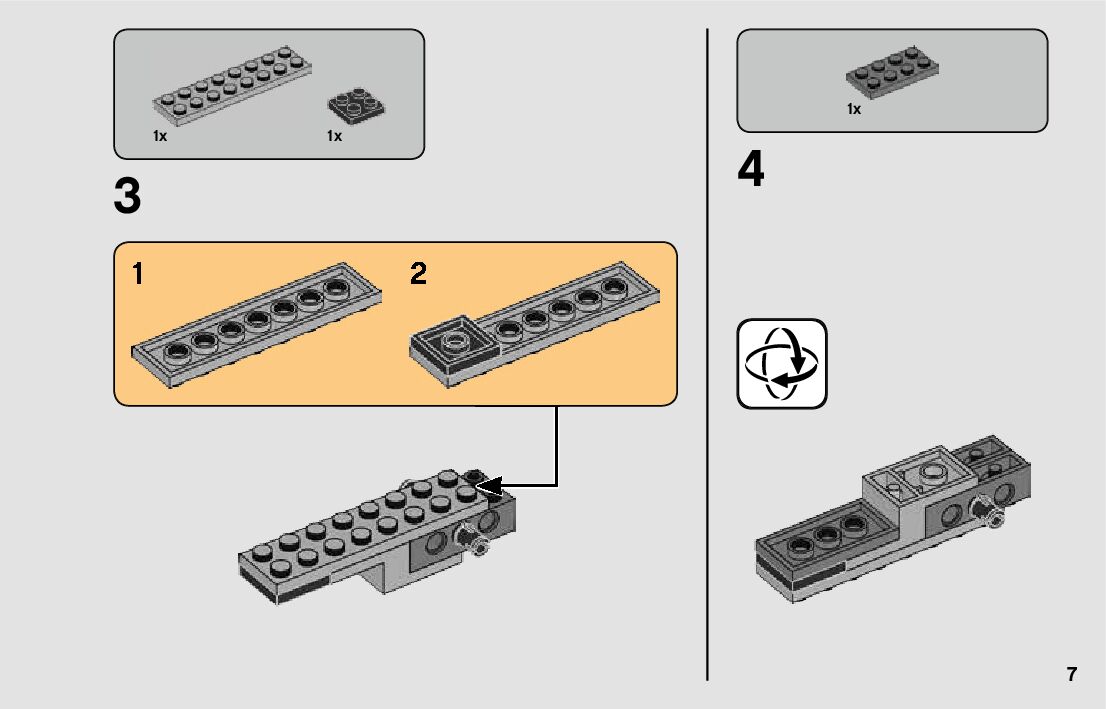 1x

1x

3

1

2

1x

4

7